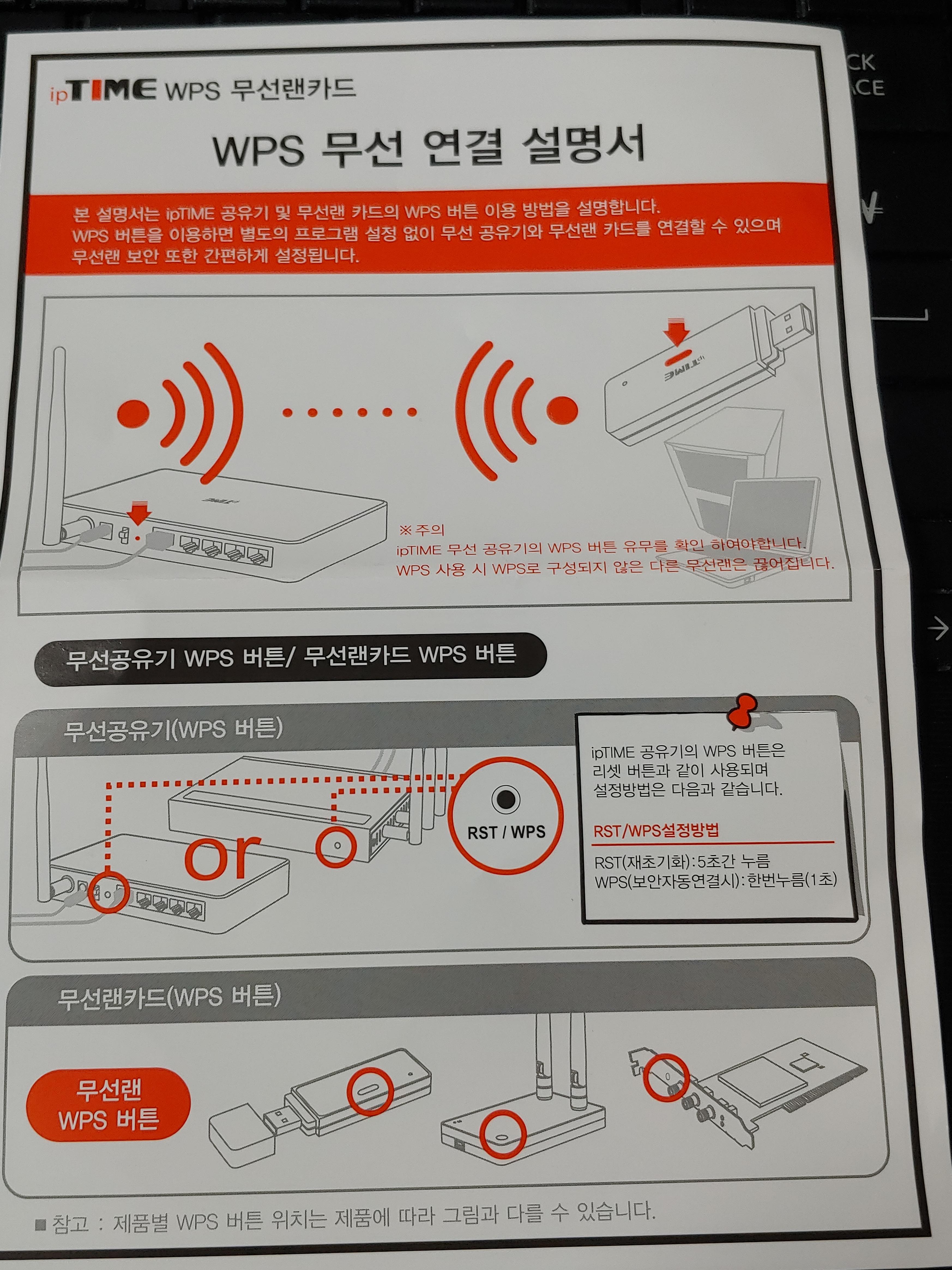 ipTIME WPS 무선랜카드

WPS 무선 연결 설명서

본 설명서는 ipTIME 공유기 및 무선랜 카드의 WPS 버튼 이용 방법을 설명합니다.
WPS 버튼을 이용하면 별도의 프로그램 설정 없이 무선 공유기와 무선랜 카드를 연결할 수 있으며
무선랜 보안 또한 간편하게 설정됩니다.

※ 주의
ipTIME 무선 공유기의 WPS 버튼 유무를 확인 하여야합니다.
WPS 사용 시 WPS로 구성되지 않은 다른 무선랜은 끊어집니다.

무선공유기 WPS 버튼/ 무선랜카드 WPS 버튼

무선공유기(WPS 버튼)

or

RST / WPS

ipTIME 공유기의 WPS 버튼은
리셋 버튼과 같이 사용되며
설정방법은 다음과 같습니다.

RST/WPS설정방법
RST(재초기화):5초간 누름
WPS(보안자동연결시):한번누름(1초)

무선랜카드(WPS 버튼)

무선랜
WPS 버튼

■ 참고 : 제품별 WPS 버튼 위치는 제품에 따라 그림과 다를 수 있습니다.