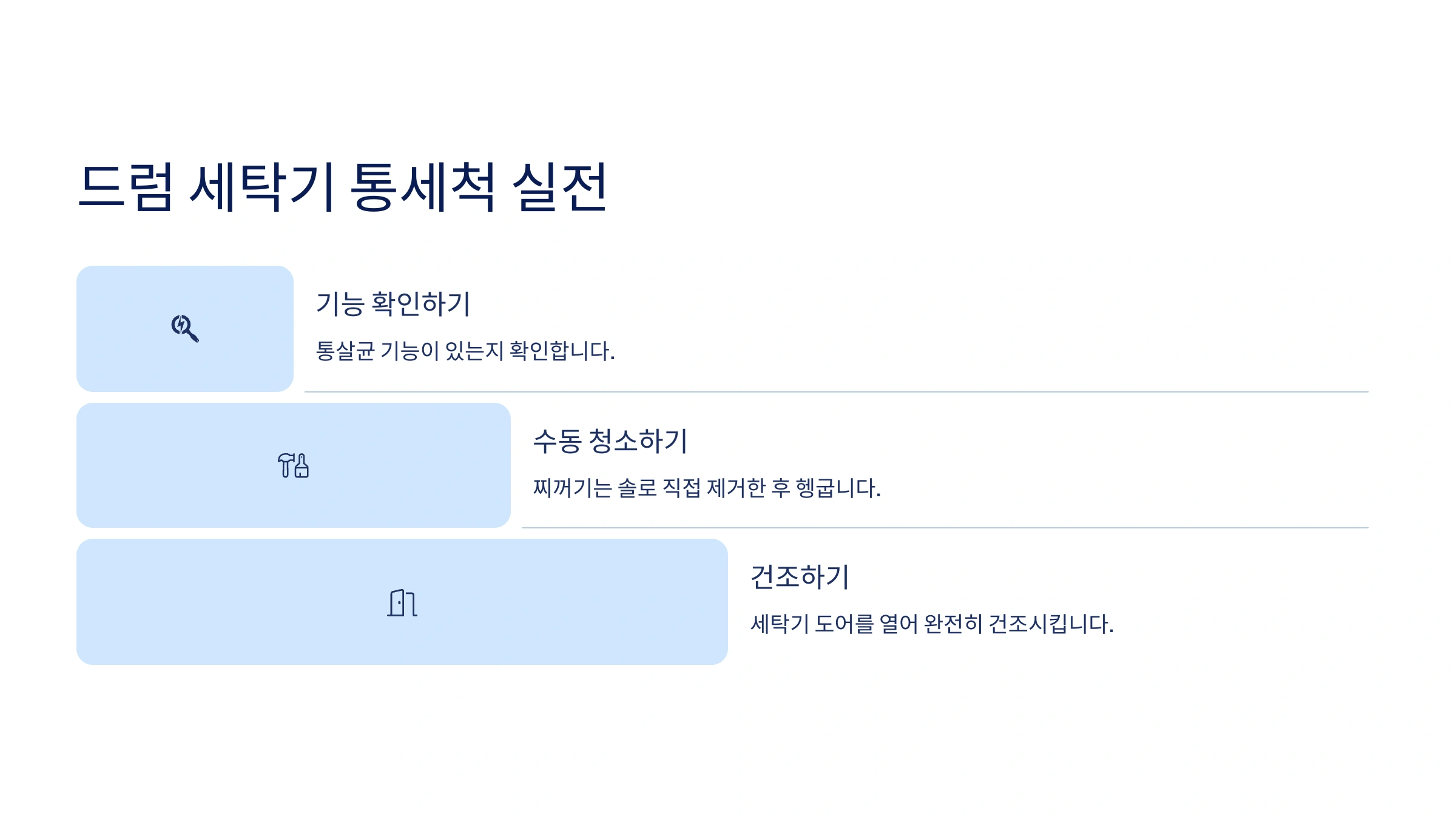 드럼 세탁기 통세척 실전

기능 확인하기

통살균 기능이 있는지 확인합니다.

수동 청소하기

찌꺼기는 솔로 직접 제거한 후 헹굽니다.

건조하기

세탁기 도어를 열어 완전히 건조시킵니다.