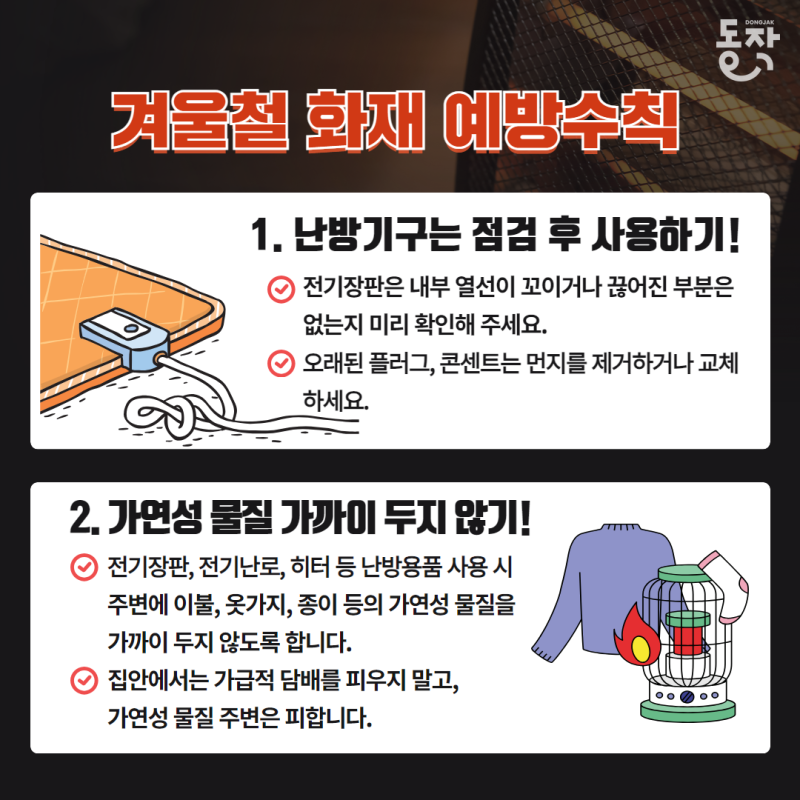 DONGJAK
동작

겨울철 화재 예방수칙

1. 난방기구는 점검 후 사용하기!

전기장판은 내부 열선이 꼬이거나 끊어진 부분은 없는지 미리 확인해 주세요.

오래된 플러그, 콘센트는 먼지를 제거하거나 교체하세요.

2. 가연성 물질 가까이 두지 않기!

전기장판, 전기난로, 히터 등 난방용품 사용 시 주변에 이불, 옷가지, 종이 등의 가연성 물질을 가까이 두지 않도록 합니다.

집안에서는 가급적 담배를 피우지 말고, 가연성 물질 주변은 피합니다.