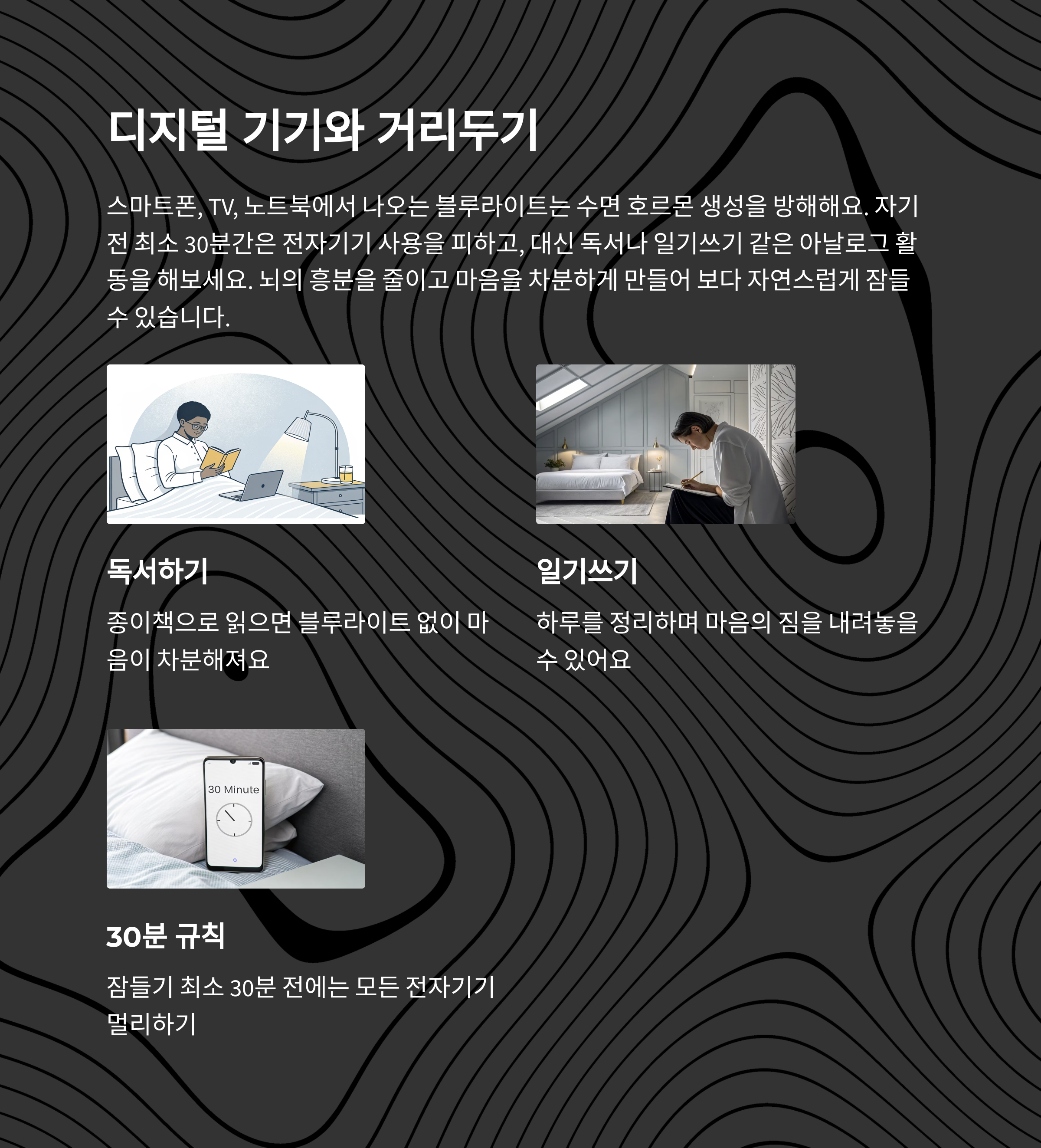 디지털 기기와 거리두기

스마트폰, TV, 노트북에서 나오는 블루라이트는 수면 호르몬 생성을 방해해요. 자기 전 최소 30분간은 전자기기 사용을 피하고, 대신 독서나 일기쓰기 같은 아날로그 활동을 해보세요. 뇌의 흥분을 줄이고 마음을 차분하게 만들어 보다 자연스럽게 잠들 수 있습니다.

독서하기

종이책으로 읽으면 블루라이트 없이 마음이 차분해져요

일기쓰기

하루를 정리하며 마음의 짐을 내려놓을 수 있어요

30 Minute

30분 규칙

잠들기 최소 30분 전에는 모든 전자기기 멀리하기