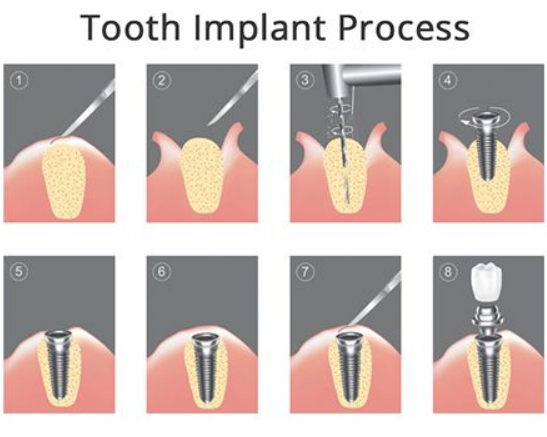 Tooth Implant Process

1

2

3

4

5

6

7

8