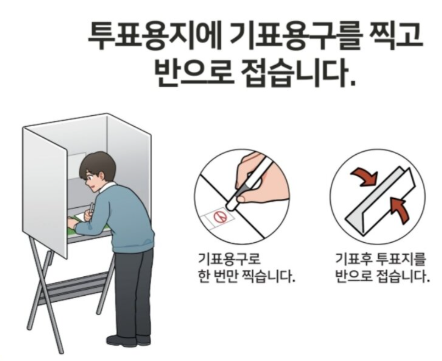 투표용지에 기표용구를 찍고 반으로 접습니다.

기표용구로 한 번만 찍습니다.

기표후 투표지를 반으로 접습니다.