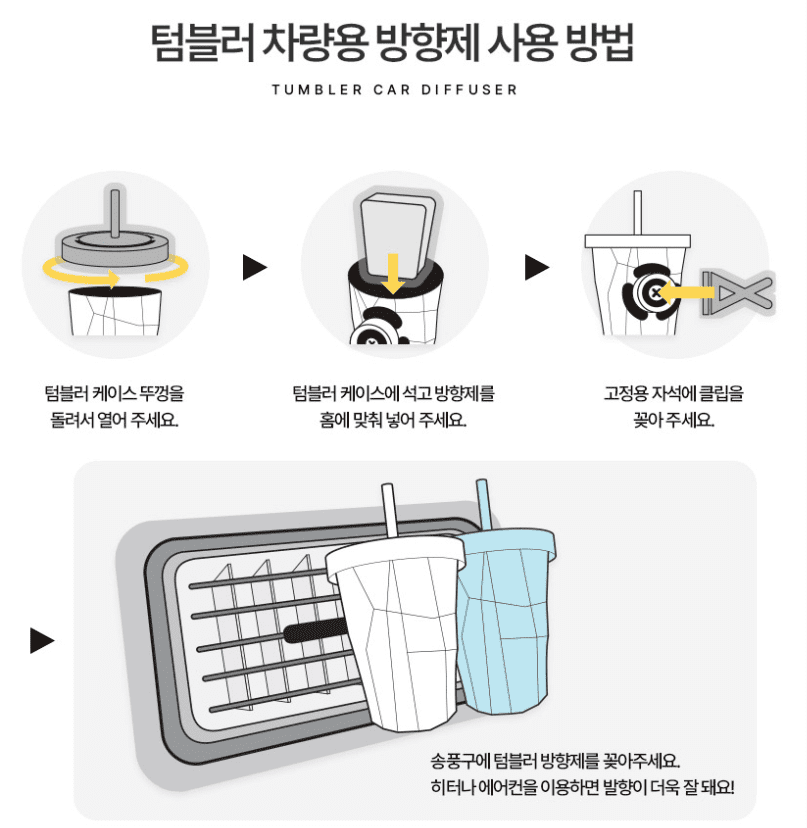 텀블러 차량용 방향제 사용 방법

TUMBLER CAR DIFFUSER

텀블러 케이스 뚜껑을 돌려서 열어 주세요.

텀블러 케이스에 석고 방향제를 홈에 맞춰 넣어 주세요.

고정용 자석에 클립을 꽂아 주세요.

송풍구에 텀블러 방향제를 꽂아주세요. 히터나 에어컨을 이용하면 발향이 더욱 잘 돼요!