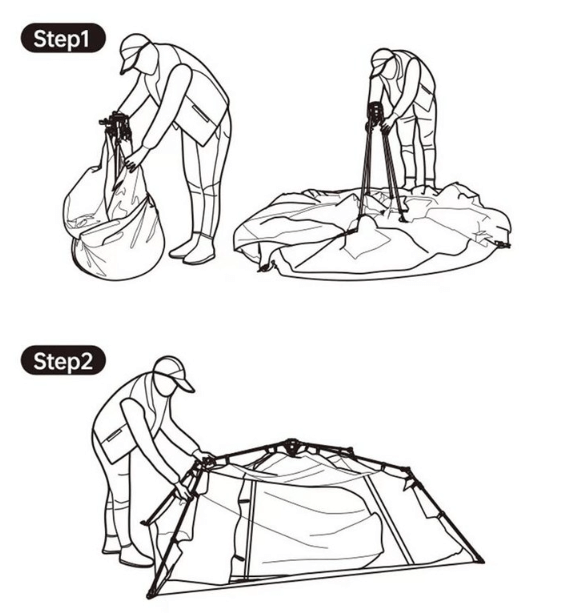 Step1

Step2