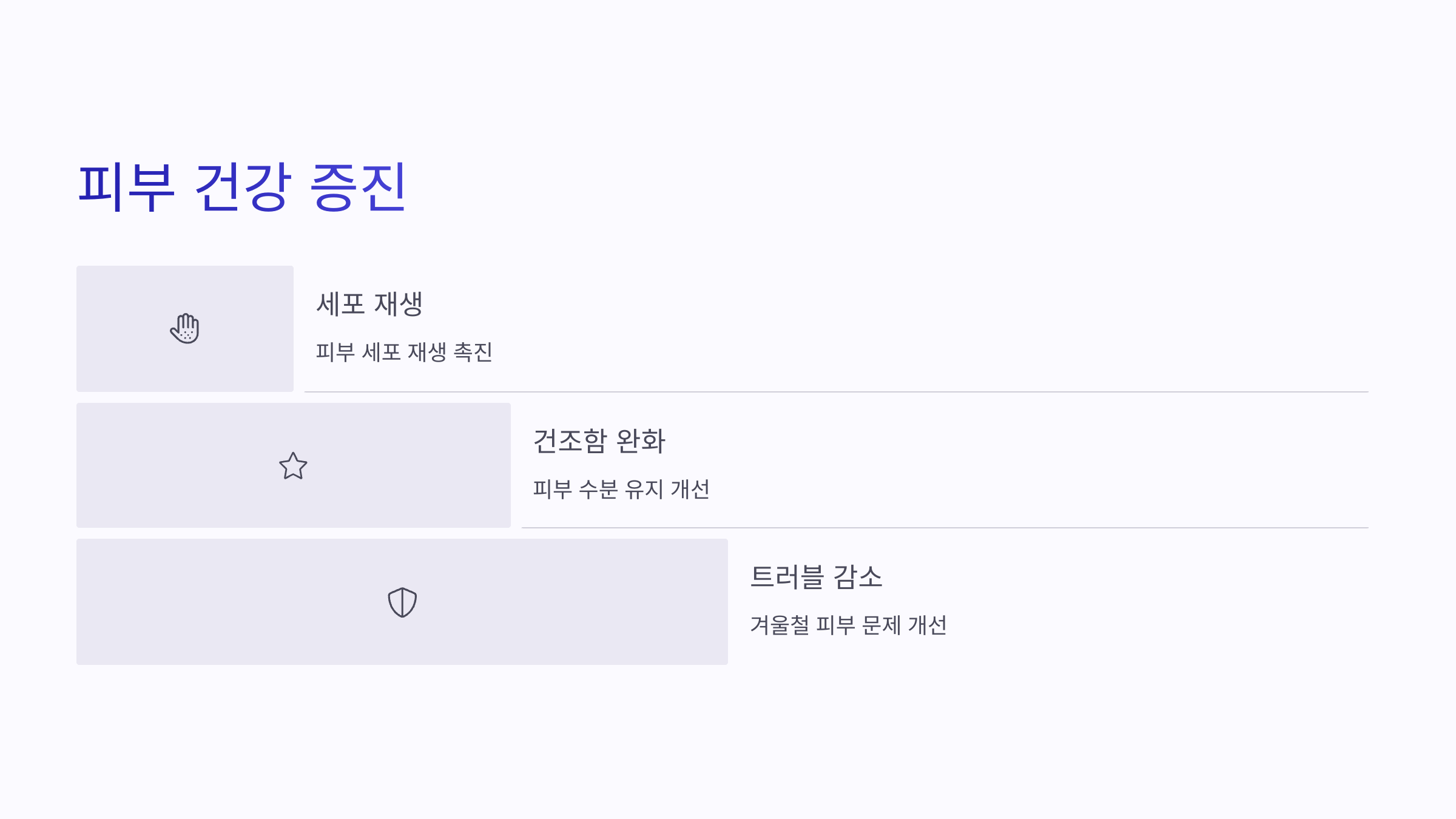 피부 건강 증진

세포 재생

피부 세포 재생 촉진

건조함 완화

피부 수분 유지 개선

트러블 감소

겨울철 피부 문제 개선