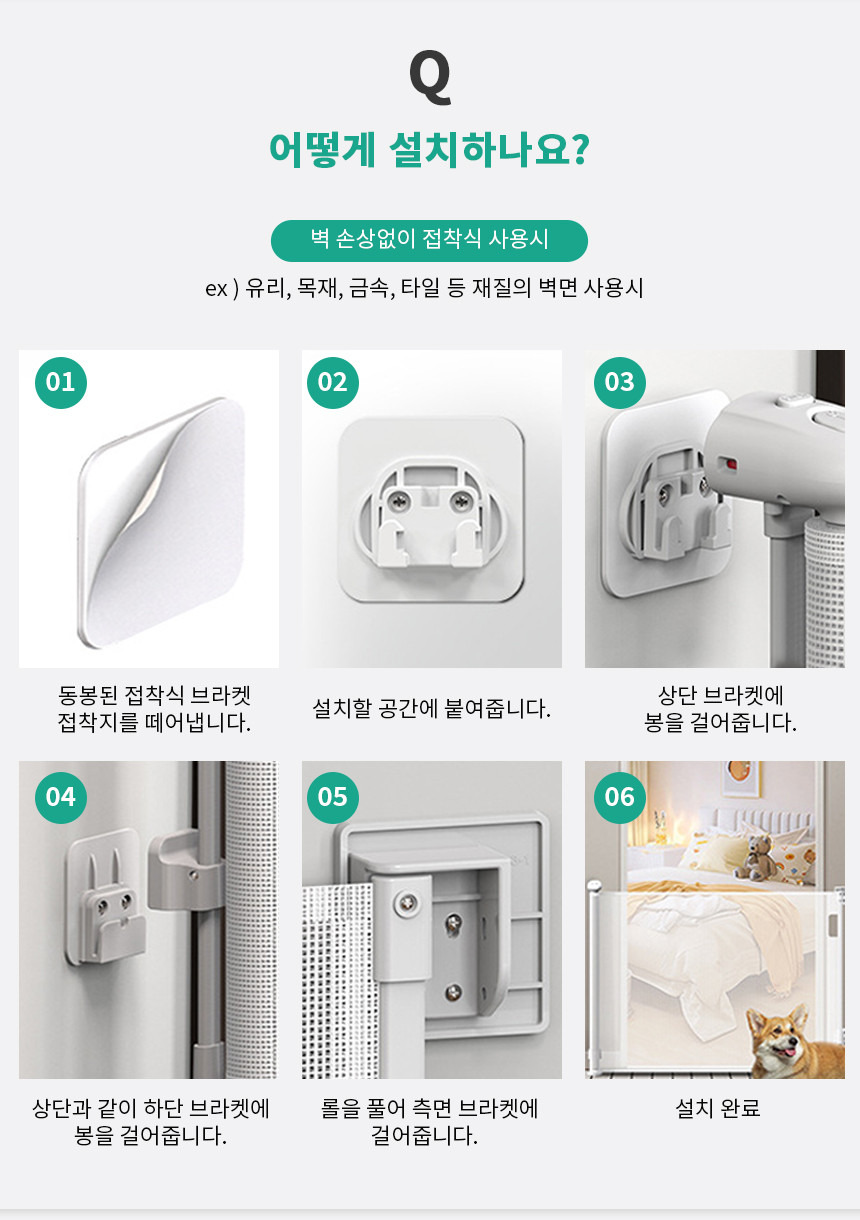 Q

어떻게 설치하나요?

벽 손상없이 접착식 사용시

ex ) 유리, 목재, 금속, 타일 등 재질의 벽면 사용시

01

동봉된 접착식 브라켓 접착지를 떼어냅니다.

02

설치할 공간에 붙여줍니다.

03

상단 브라켓에 봉을 걸어줍니다.

04

상단과 같이 하단 브라켓에 봉을 걸어줍니다.

05

롤을 풀어 측면 브라켓에 걸어줍니다.

06

설치 완료