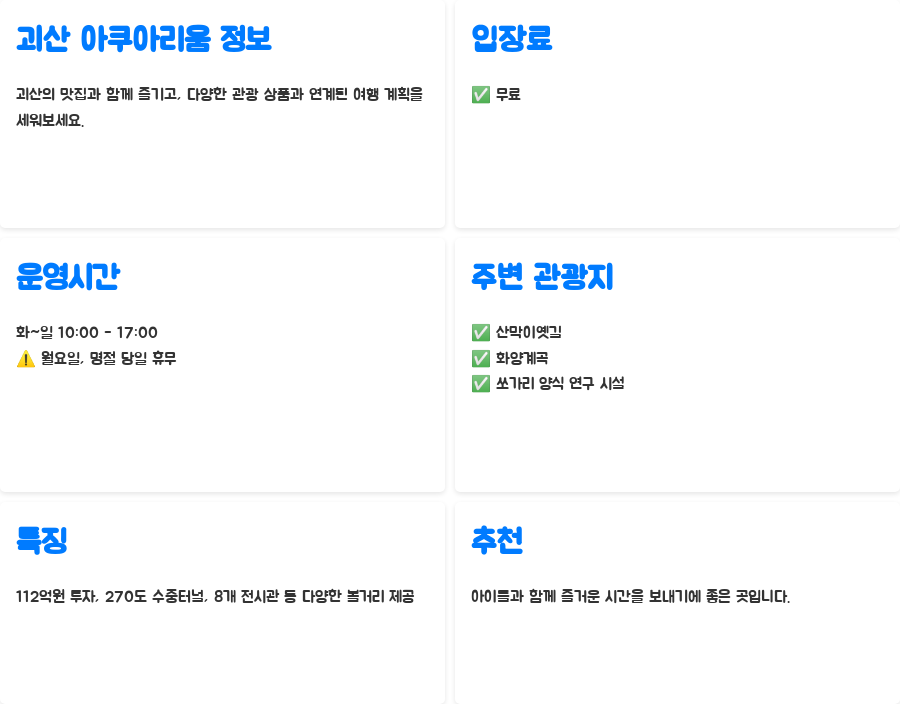 괴산 아쿠아리움 정보

괴산의 맛집과 함께 즐기고, 다양한 관광 상품과 연계된 여행 계획을 세워보세요.

입장료

✅ 무료

운영시간

화~일 10:00 - 17:00
⚠️ 월요일, 명절 당일 휴무

주변 관광지

✅ 산막이옛길
✅ 화양계곡
✅ 쏘가리 양식 연구 시설

특징

112억원 투자, 270도 수중터널, 8개 전시관 등 다양한 볼거리 제공

추천

아이들과 함께 즐거운 시간을 보내기에 좋은 곳입니다.