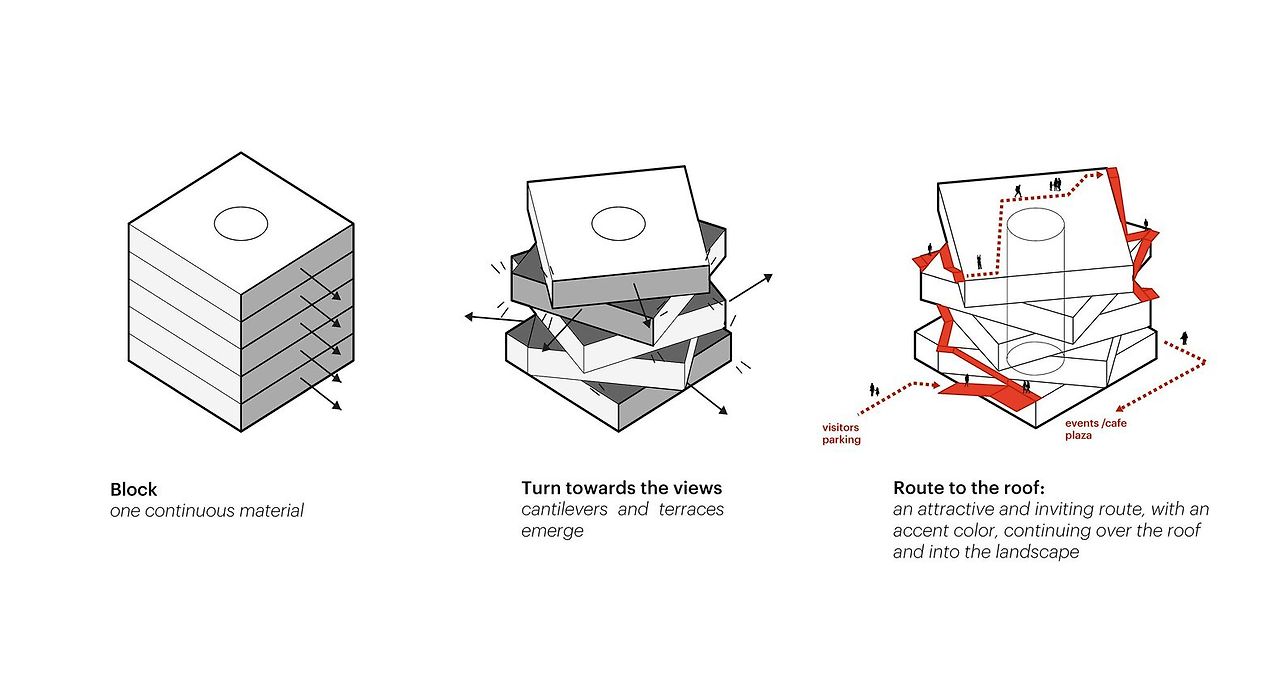 visitors parking

events /cafe plaza

Block
one continuous material

Turn towards the views
cantilevers and terraces emerge

Route to the roof:
an attractive and inviting route, with an accent color, continuing over the roof and into the landscape