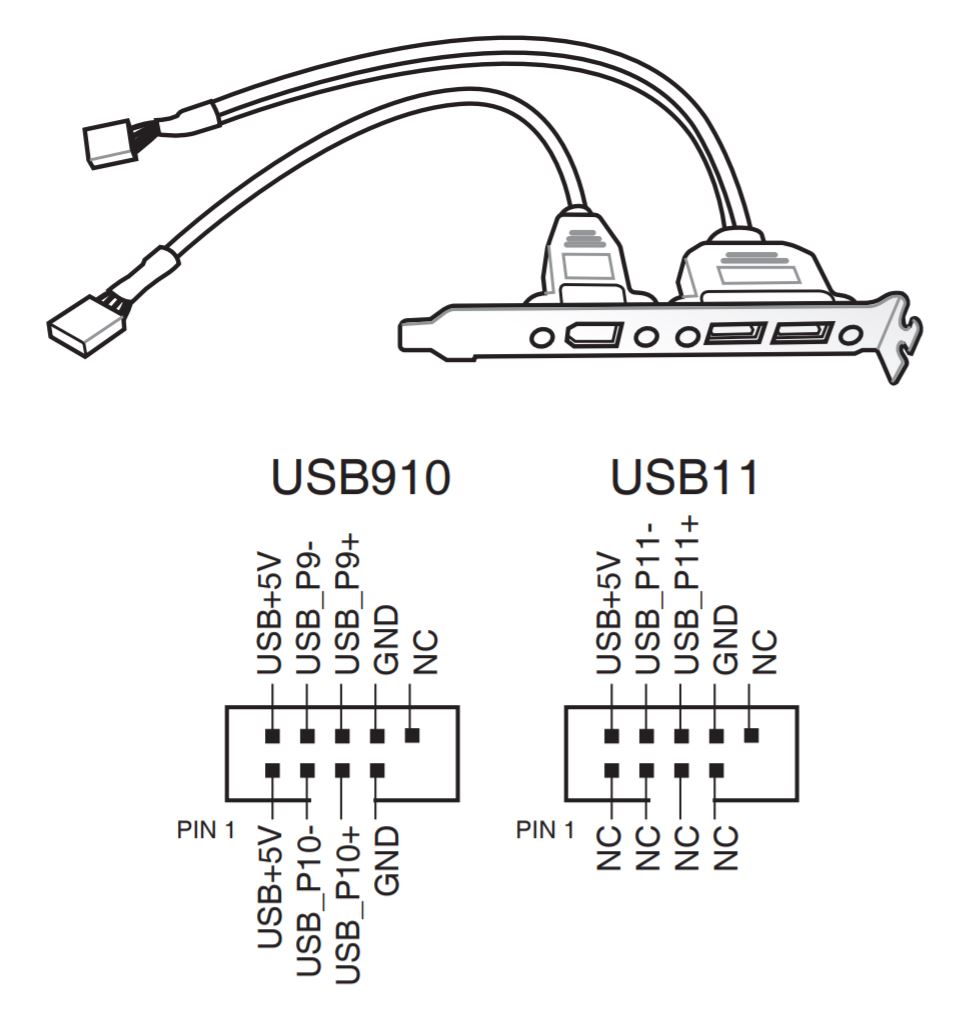 USB910

USB+5V
USB_P9-
USB_P9+
GND
NC

PIN 1

USB+5V
USB_P10-
USB_P10+
GND

USB11

USB+5V
USB_P11-
USB_P11+
GND
NC

PIN 1

NC
NC
NC
NC