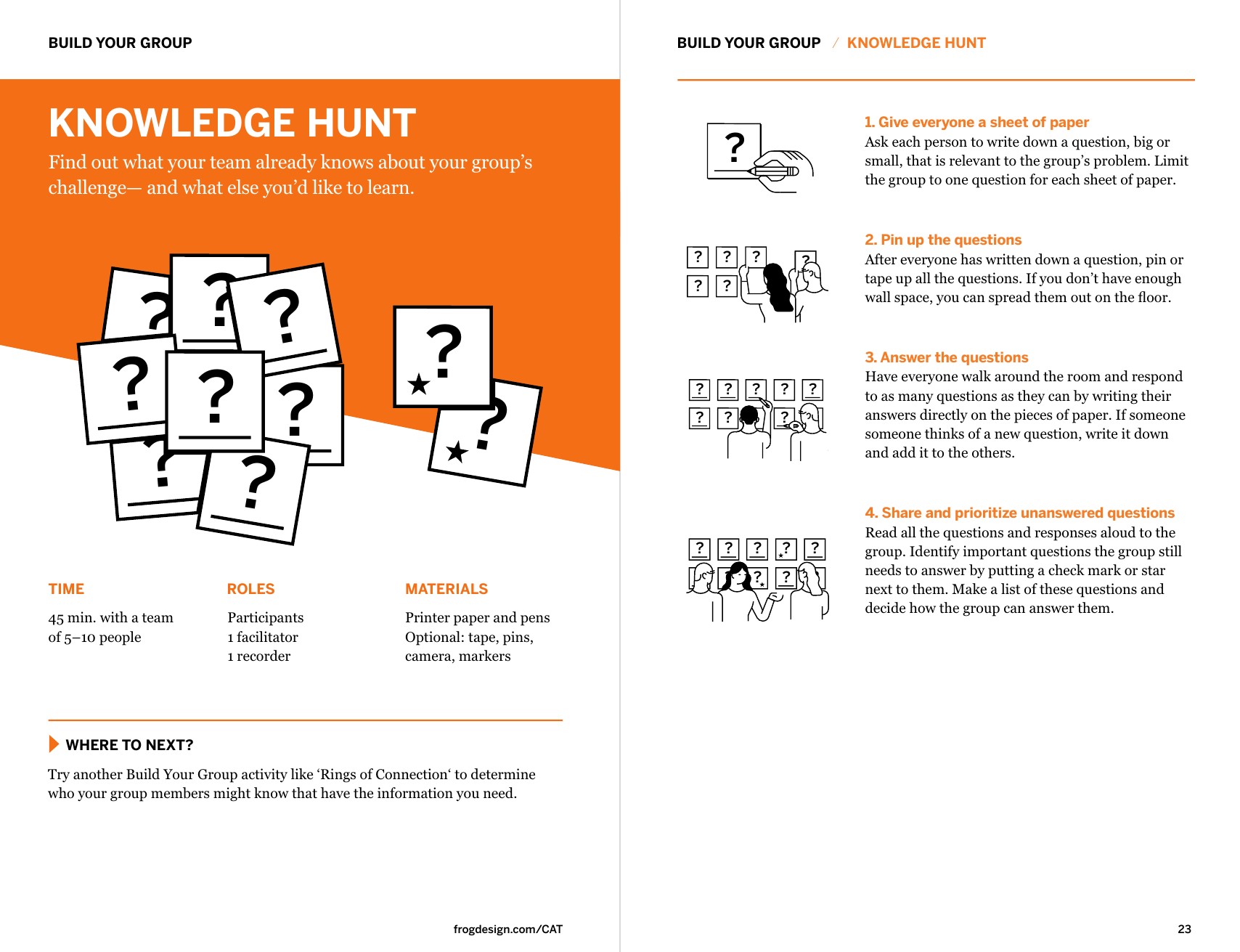 BUILD YOUR GROUP

KNOWLEDGE HUNT

Find out what your team already knows about your group's challenge— and what else you'd like to learn.

TIME

45 min. with a team of 5–10 people

ROLES

Participants
1 facilitator
1 recorder

MATERIALS

Printer paper and pens
Optional: tape, pins, camera, markers

WHERE TO NEXT?

Try another Build Your Group activity like 'Rings of Connection' to determine who your group members might know that have the information you need.

frogdesign.com/CAT

BUILD YOUR GROUP / KNOWLEDGE HUNT

1. Give everyone a sheet of paper
Ask each person to write down a question, big or small, that is relevant to the group's problem. Limit the group to one question for each sheet of paper.

2. Pin up the questions
After everyone has written down a question, pin or tape up all the questions. If you don't have enough wall space, you can spread them out on the floor.

3. Answer the questions
Have everyone walk around the room and respond to as many questions as they can by writing their answers directly on the pieces of paper. If someone someone thinks of a new question, write it down and add it to the others.

4. Share and prioritize unanswered questions
Read all the questions and responses aloud to the group. Identify important questions the group still needs to answer by putting a check mark or star next to them. Make a list of these questions and decide how the group can answer them.

23