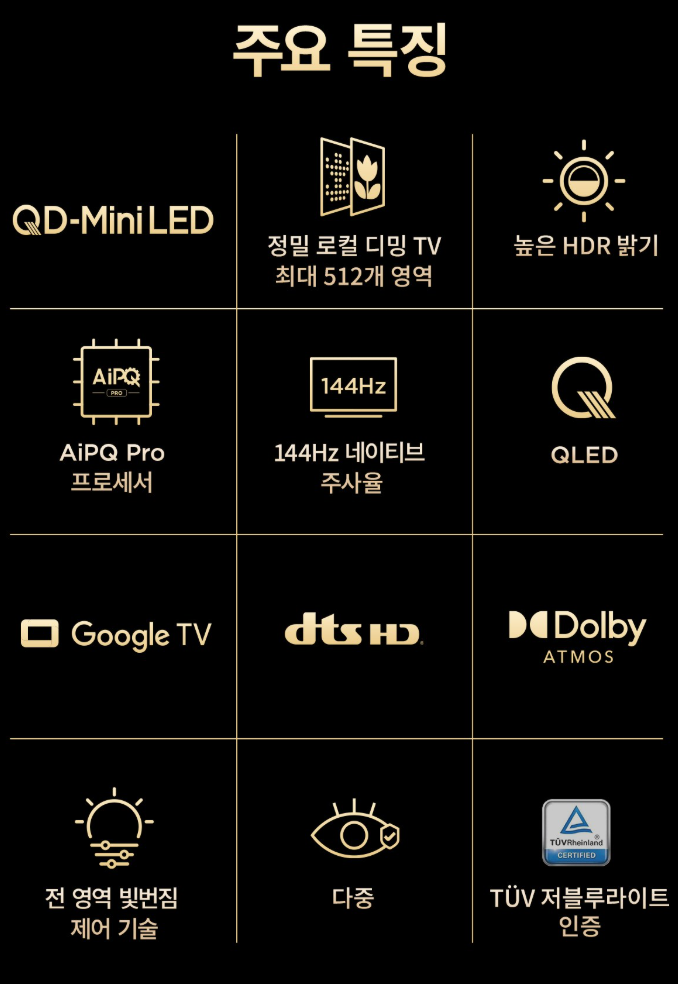 주요 특징

QD-Mini LED

정밀 로컬 디밍 TV
최대 512개 영역

높은 HDR 밝기

AiPQ
PRO

AiPQ Pro
프로세서

144Hz

144Hz 네이티브
주사율

QLED

Google TV

dts HD

Dolby
ATMOS

전 영역 빛번짐
제어 기술

다중

TÜVRheinland
CERTIFIED

TÜV 저블루라이트
인증