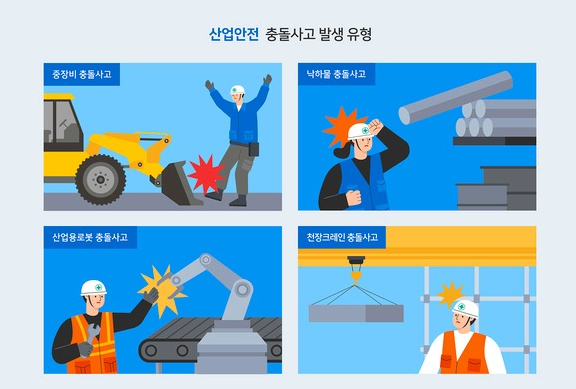 산업안전 충돌사고 발생 유형

중장비 충돌사고

낙하물 충돌사고

산업용로봇 충돌사고

천장크레인 충돌사고