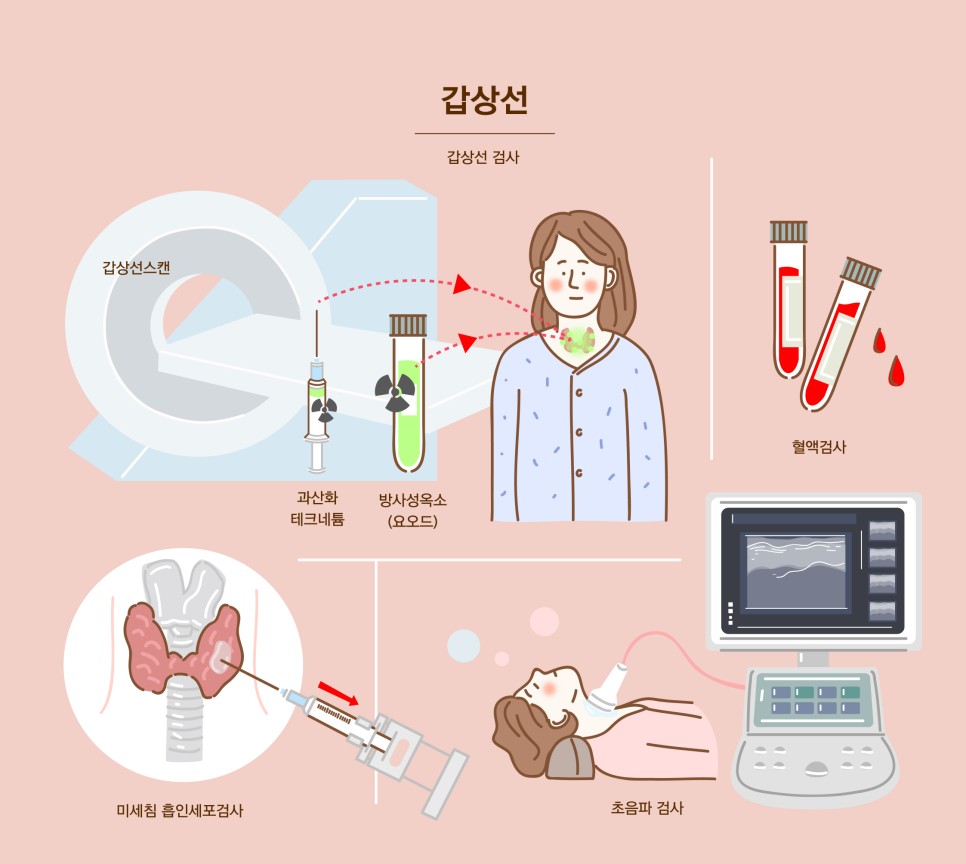 갑상선

갑상선 검사

갑상선스캔

과산화
테크네튬

방사성옥소
(요오드)

혈액검사

미세침 흡인세포검사

초음파 검사