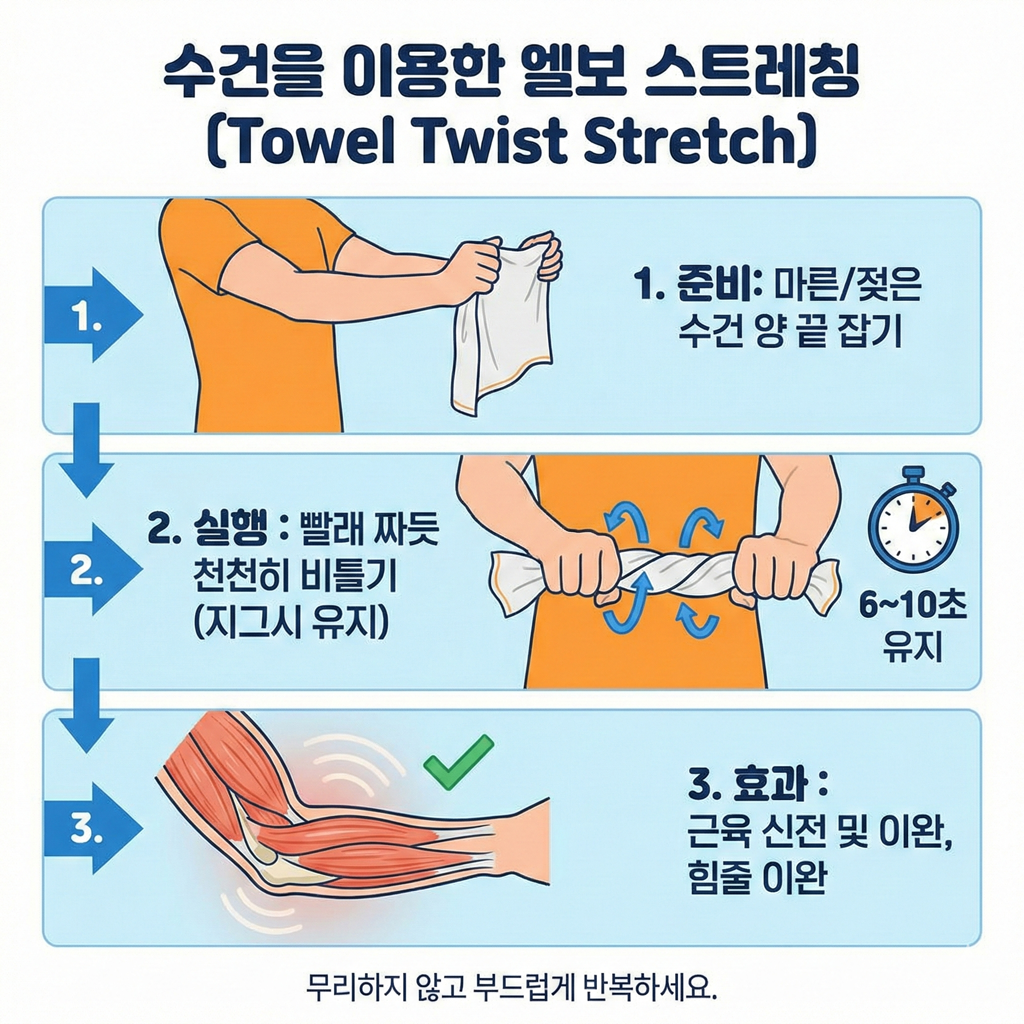 수건을 이용한 엘보 스트레칭
(Towel Twist Stretch)

1.

1. 준비: 마른/젖은 수건 양 끝 잡기

2.

2. 실행 : 빨래 짜듯 천천히 비틀기 (지그시 유지)

6~10초 유지

3.

3. 효과 : 근육 신전 및 이완, 힘줄 이완

무리하지 않고 부드럽게 반복하세요.