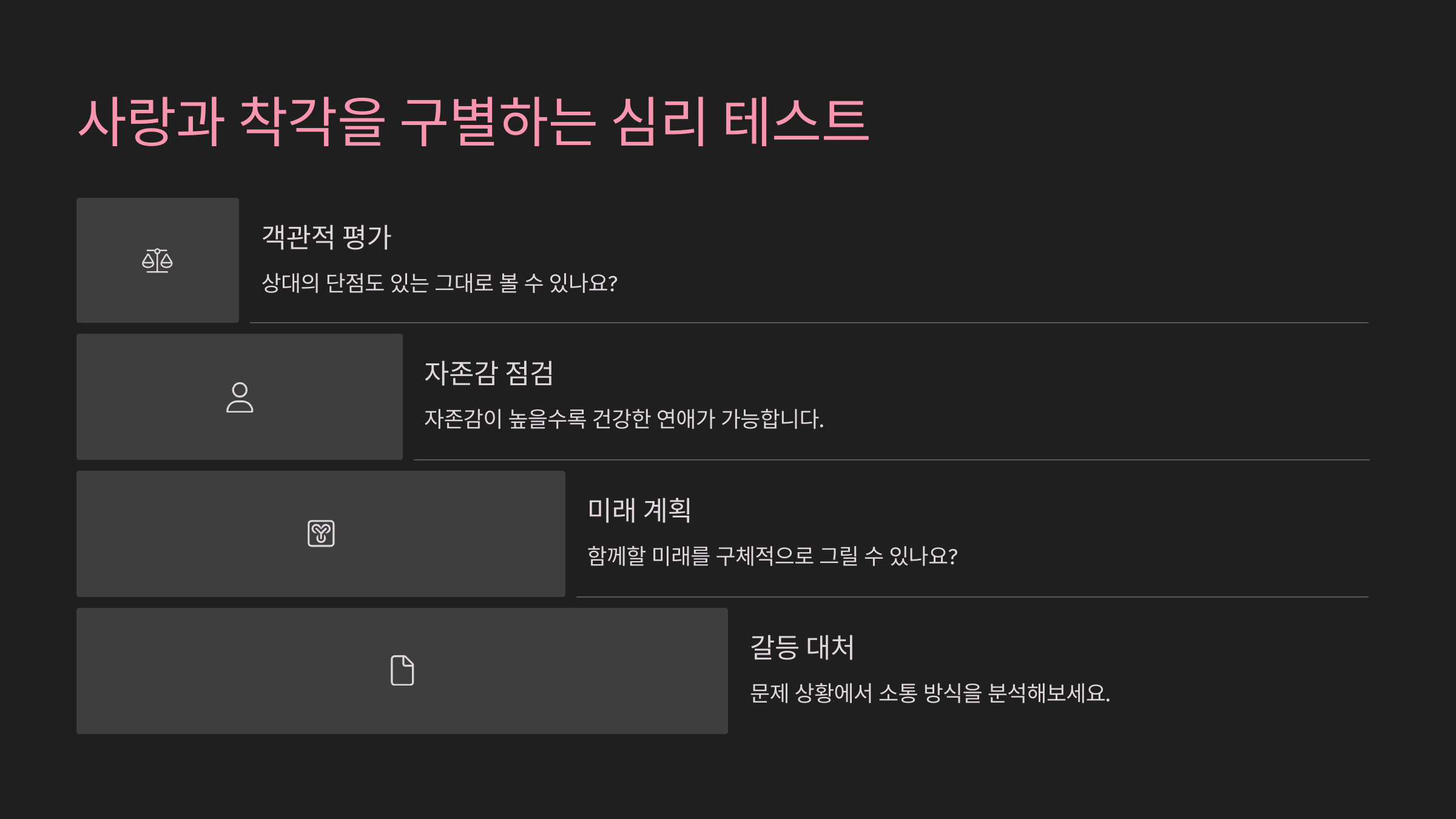 사랑과 착각을 구별하는 심리 테스트

객관적 평가

상대의 단점도 있는 그대로 볼 수 있나요?

자존감 점검

자존감이 높을수록 건강한 연애가 가능합니다.

미래 계획

함께할 미래를 구체적으로 그릴 수 있나요?

갈등 대처

문제 상황에서 소통 방식을 분석해보세요.