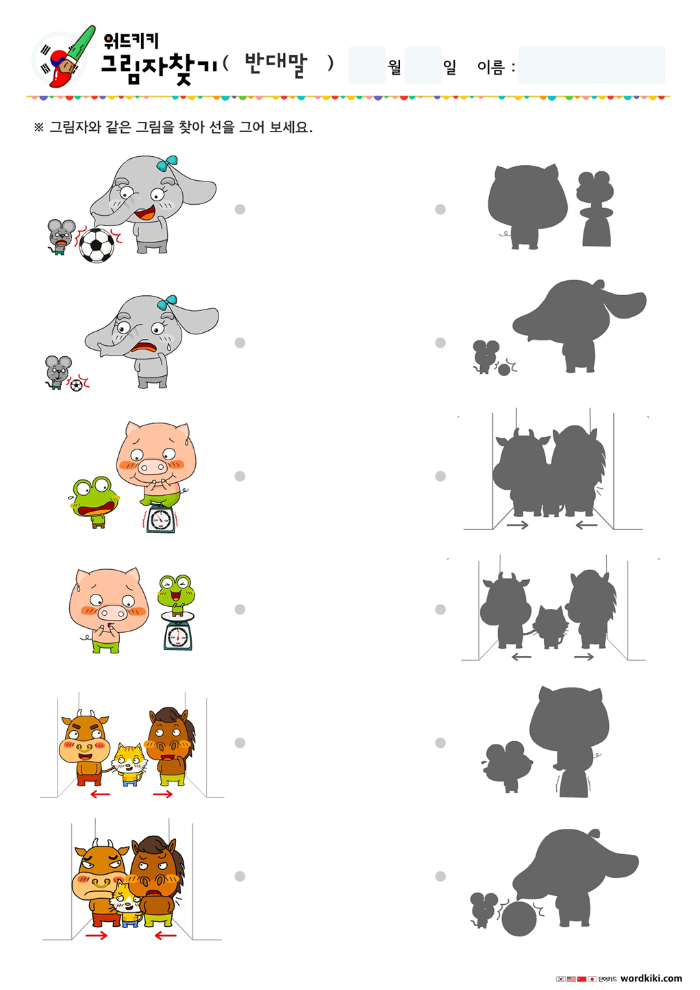 워드키키
그림자찾기 ( 반대말 ) 월 일 이름 :

※ 그림자와 같은 그림을 찾아 선을 그어 보세요.

wordkiki.com