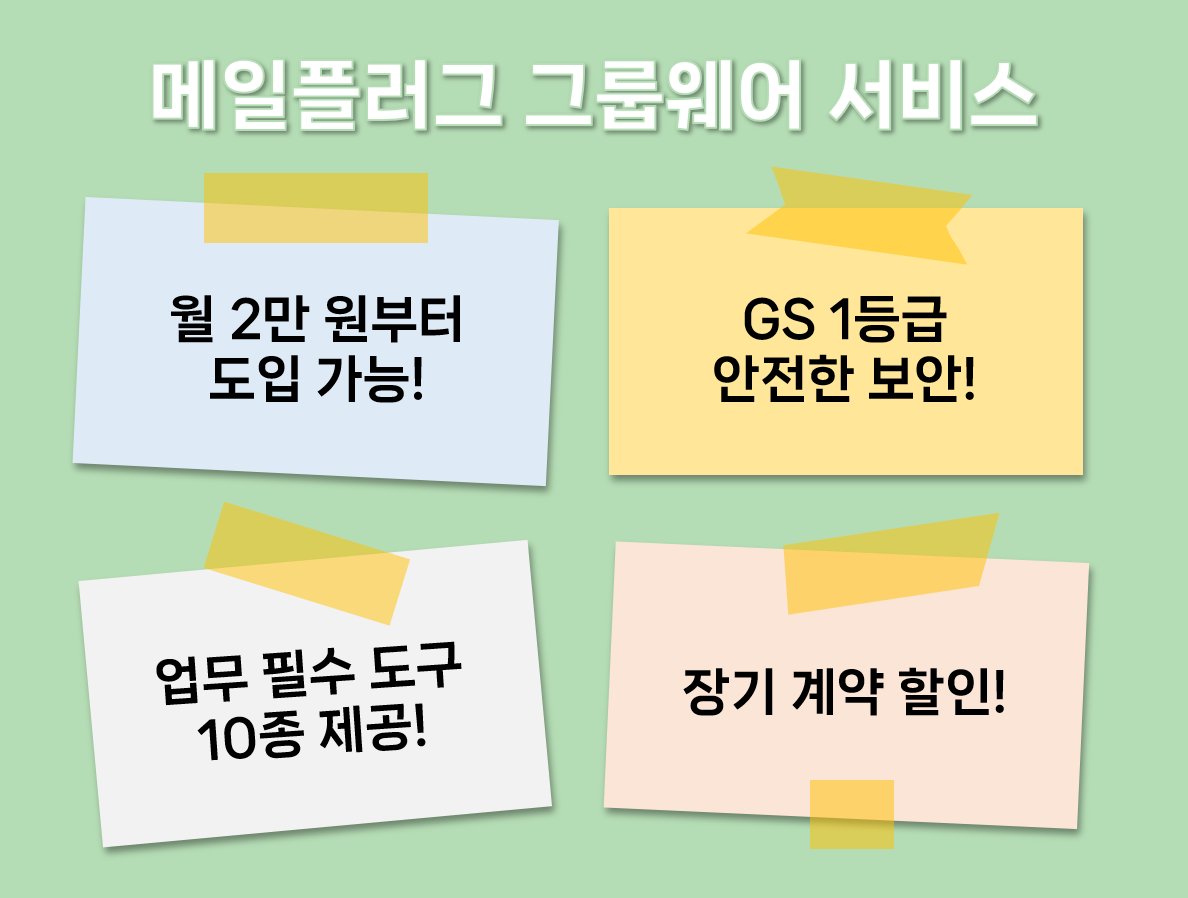 메일플러그 그룹웨어 서비스

월 2만 원부터
도입 가능!

GS 1등급
안전한 보안!

업무 필수 도구
10종 제공!

장기 계약 할인!