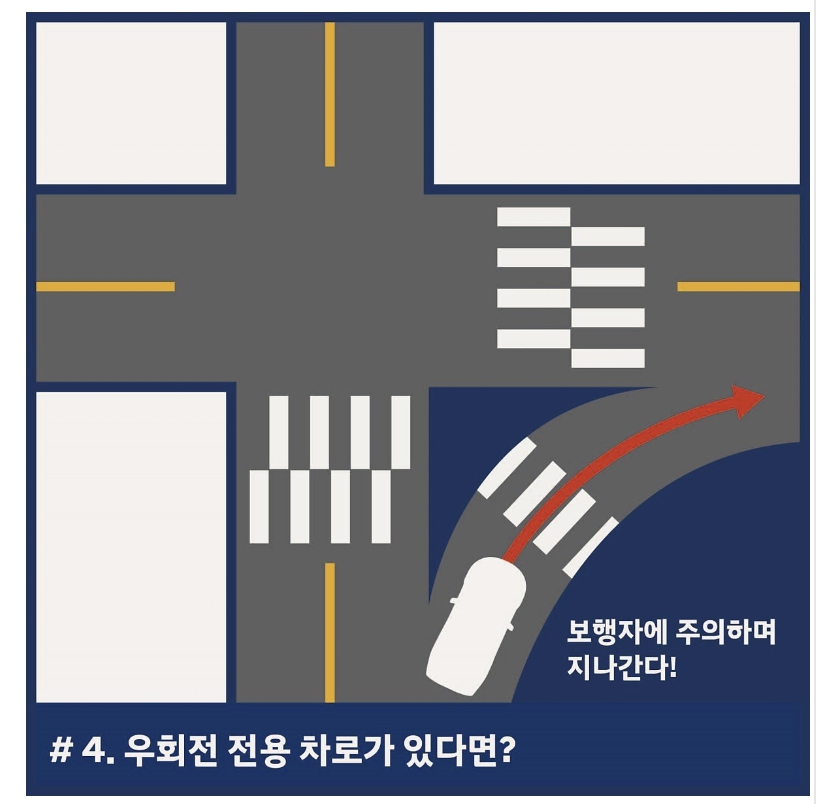 보행자에 주의하며
지나간다!

# 4. 우회전 전용 차로가 있다면?