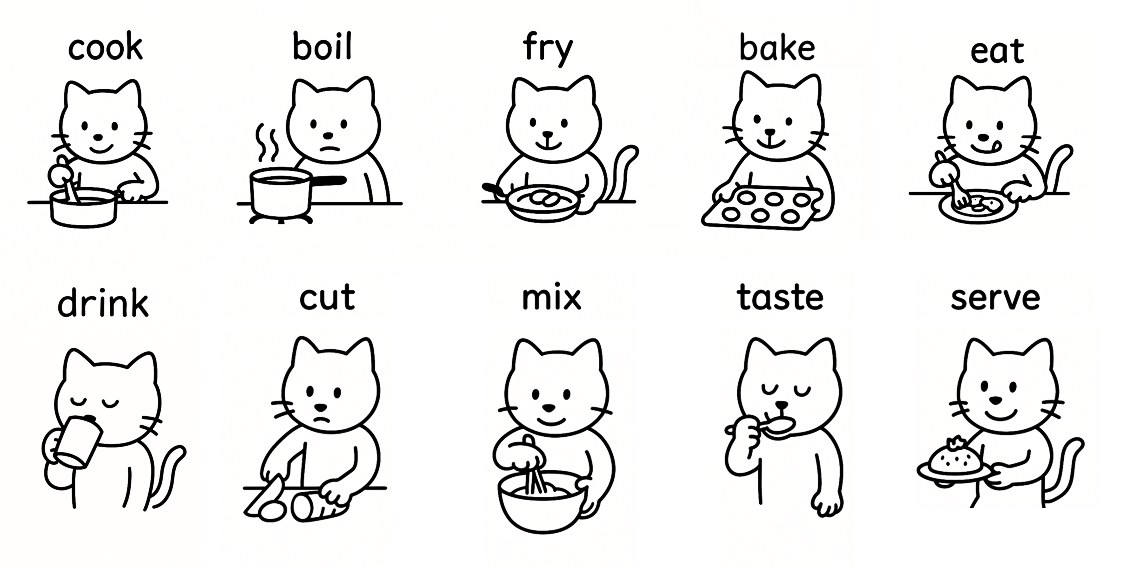 cook
boil
fry
bake
eat

drink
cut
mix
taste
serve