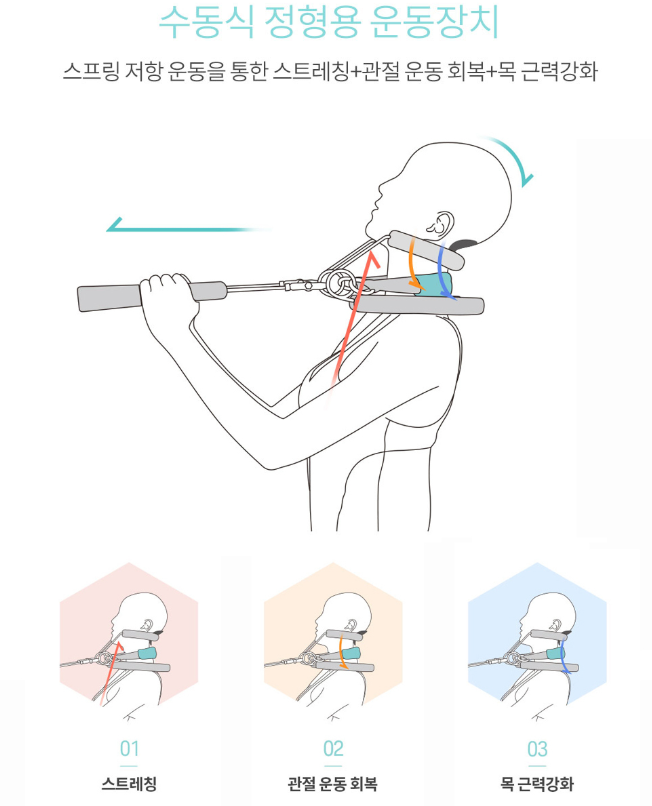 수동식 정형용 운동장치

스프링 저항 운동을 통한 스트레칭+관절 운동 회복+목 근력강화

01
스트레칭

02
관절 운동 회복

03
목 근력강화