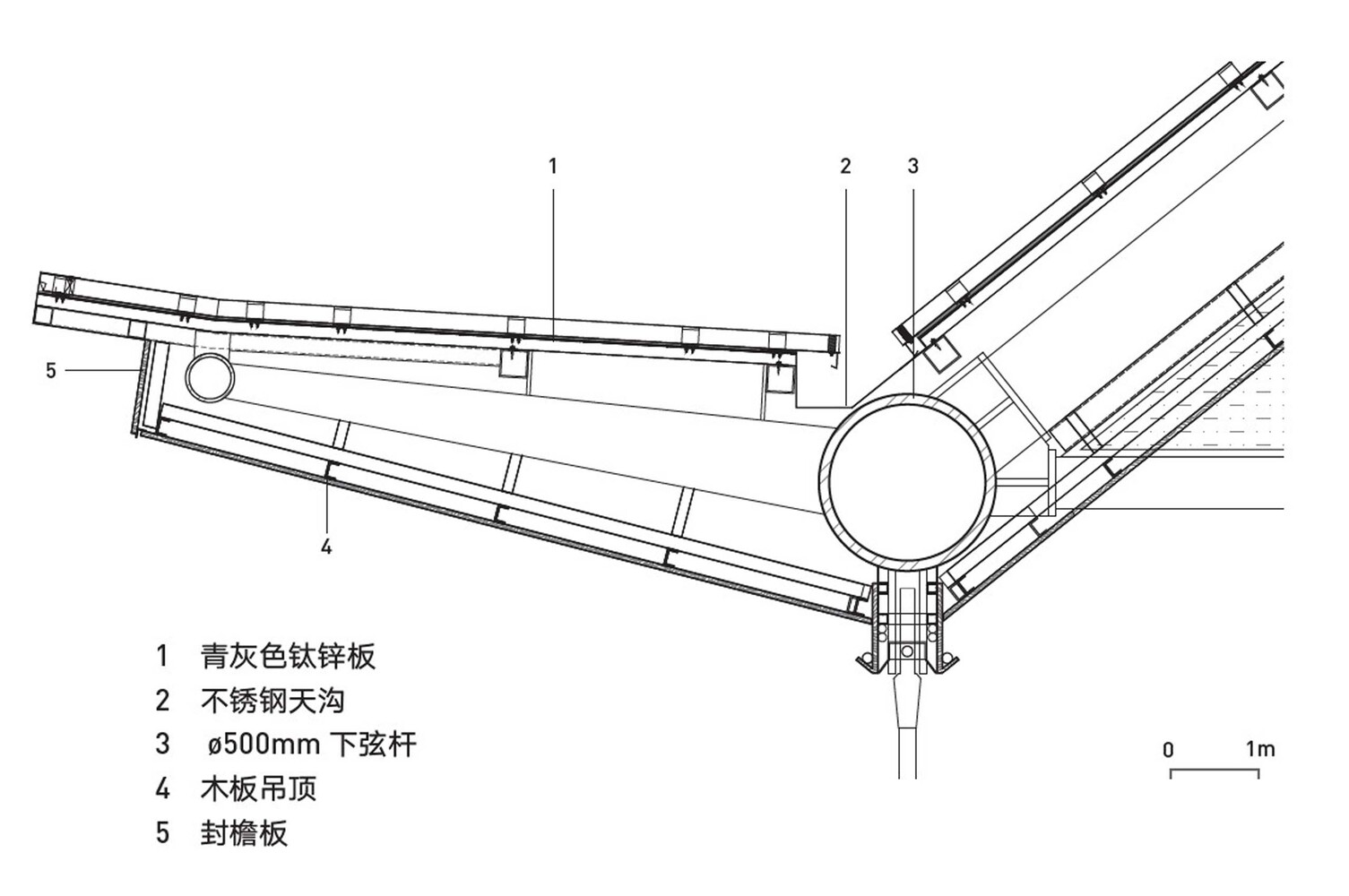 1

2

3

5

4

1 青灰色钛锌板
2 不锈钢天沟
3 ø500mm 下弦杆
4 木板吊顶
5 封檐板

0 1m