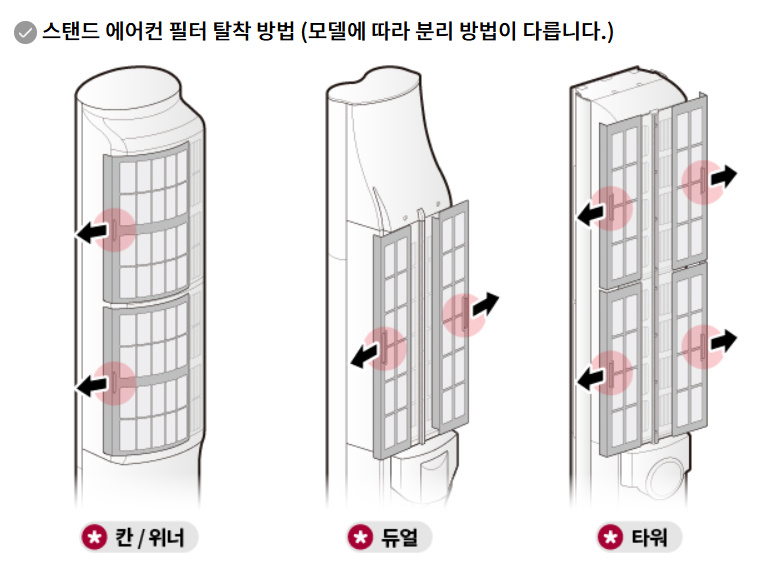 스탠드 에어컨 필터 탈착 방법 (모델에 따라 분리 방법이 다릅니다.)

칸 / 위너

듀얼

타워