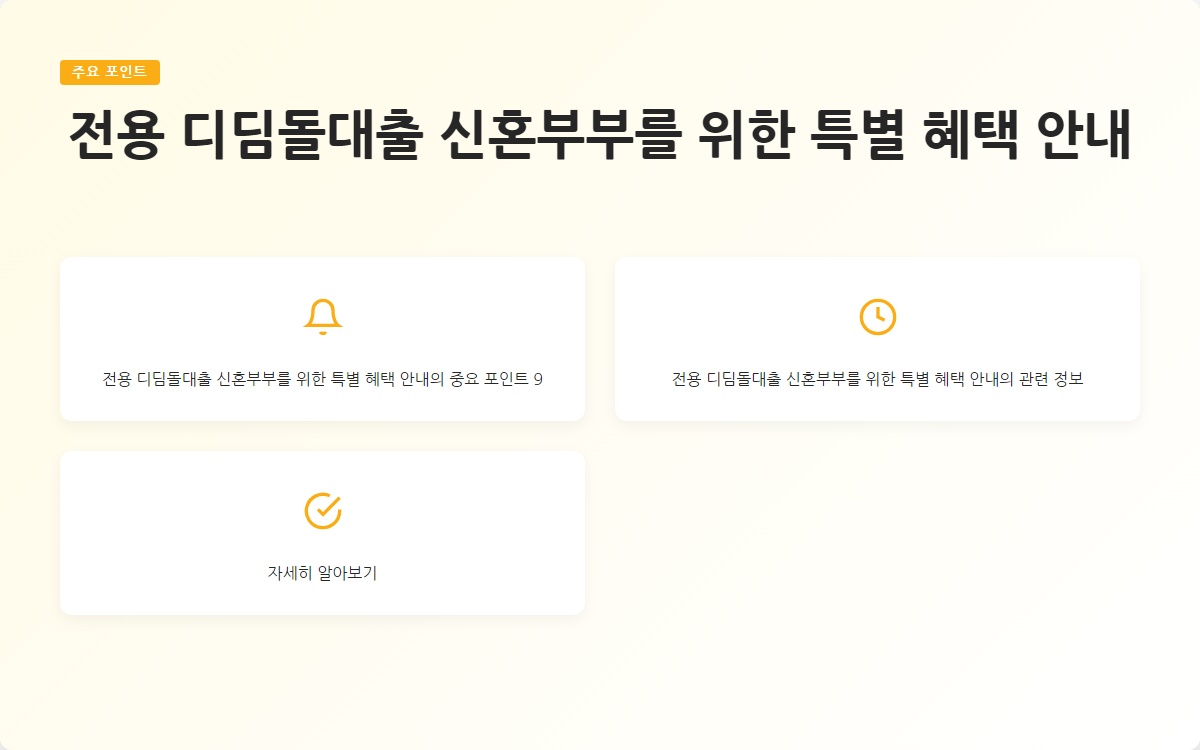 주요 포인트

전용 디딤돌대출 신혼부부를 위한 특별 혜택 안내

전용 디딤돌대출 신혼부부를 위한 특별 혜택 안내의 중요 포인트 9

전용 디딤돌대출 신혼부부를 위한 특별 혜택 안내의 관련 정보

자세히 알아보기