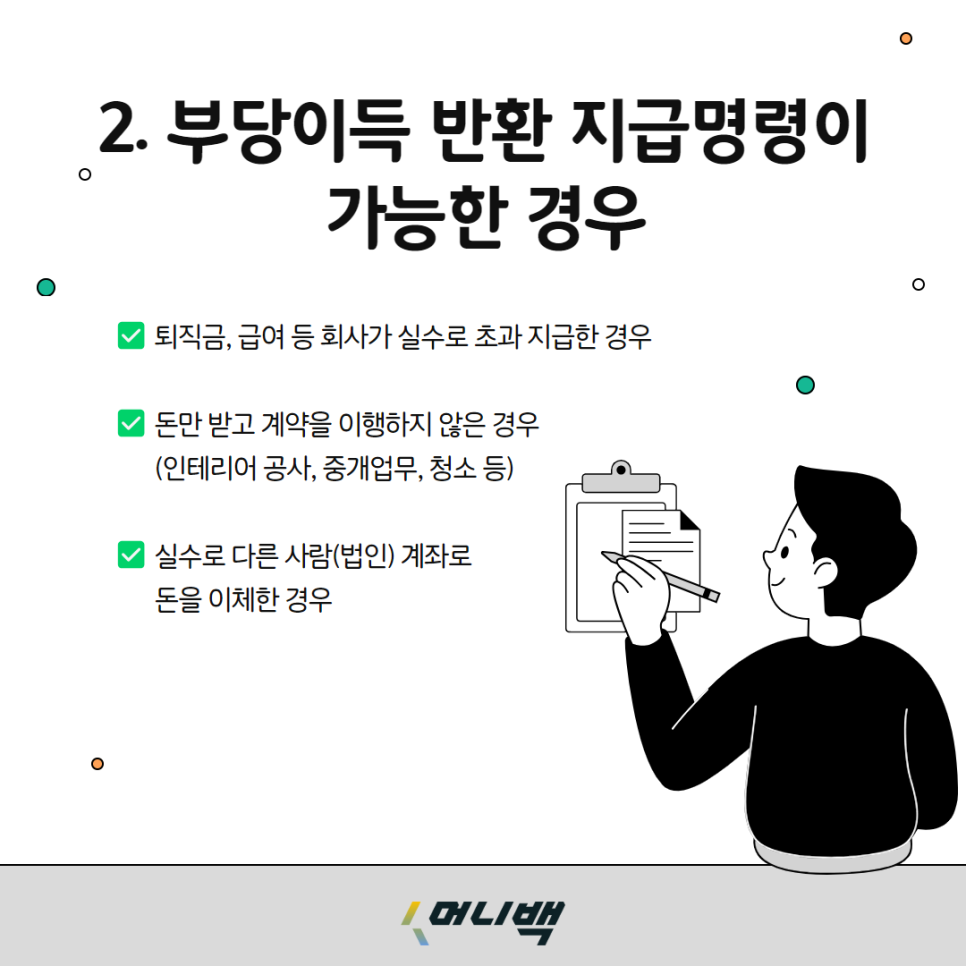 2. 부당이득 반환 지급명령이 가능한 경우

퇴직금, 급여 등 회사가 실수로 초과 지급한 경우

돈만 받고 계약을 이행하지 않은 경우 (인테리어 공사, 중개업무, 청소 등)

실수로 다른 사람(법인) 계좌로 돈을 이체한 경우

머니백