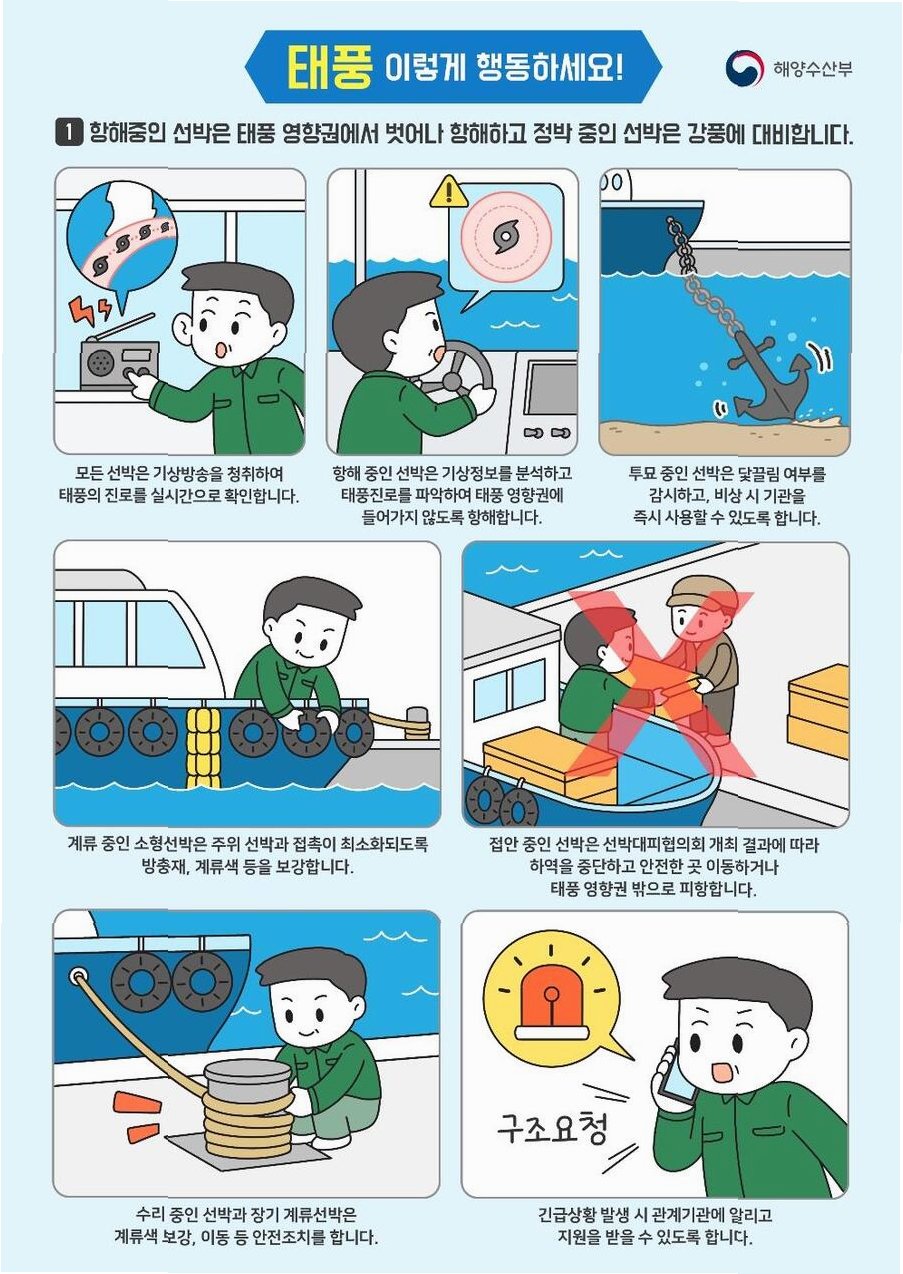 태풍 이렇게 행동하세요!

해양수산부

1 항해중인 선박은 태풍 영향권에서 벗어나 항해하고 정박 중인 선박은 강풍에 대비합니다.

모든 선박은 기상방송을 청취하여 태풍의 진로를 실시간으로 확인합니다.

항해 중인 선박은 기상정보를 분석하고 태풍진로를 파악하여 태풍 영향권에 들어가지 않도록 항해합니다.

투묘 중인 선박은 닻끌림 여부를 감시하고, 비상 시 기관을 즉시 사용할 수 있도록 합니다.

계류 중인 소형선박은 주위 선박과 접촉이 최소화되도록 방충재, 계류색 등을 보강합니다.

접안 중인 선박은 선박대피협의회 개최 결과에 따라 하역을 중단하고 안전한 곳 이동하거나 태풍 영향권 밖으로 피항합니다.

수리 중인 선박과 장기 계류선박은 계류색 보강, 이동 등 안전조치를 합니다.

구조요청

긴급상황 발생 시 관계기관에 알리고 지원을 받을 수 있도록 합니다.