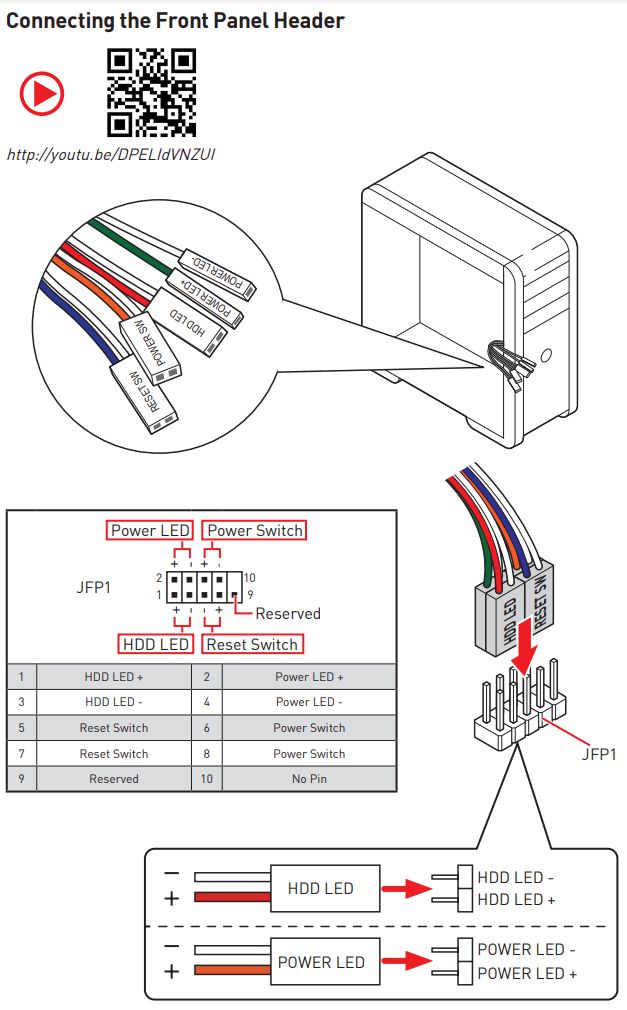 Connecting the Front Panel Header

http://youtu.be/DPELIdVNZUI

POWER LED-
POWER LED+
HDD LED
POWER SW
RESET SW

Power LED
Power Switch
JFP1
2
1
10
9
Reserved
HDD LED
Reset Switch

| 1 | HDD LED + | 2 | Power LED + |
|---|---|---|---|
| 3 | HDD LED - | 4 | Power LED - |
| 5 | Reset Switch | 6 | Power Switch |
| 7 | Reset Switch | 8 | Power Switch |
| 9 | Reserved | 10 | No Pin |

HDD LED
RESET SW
JFP1

−
+
HDD LED
HDD LED -
HDD LED +

−
+
POWER LED
POWER LED -
POWER LED +