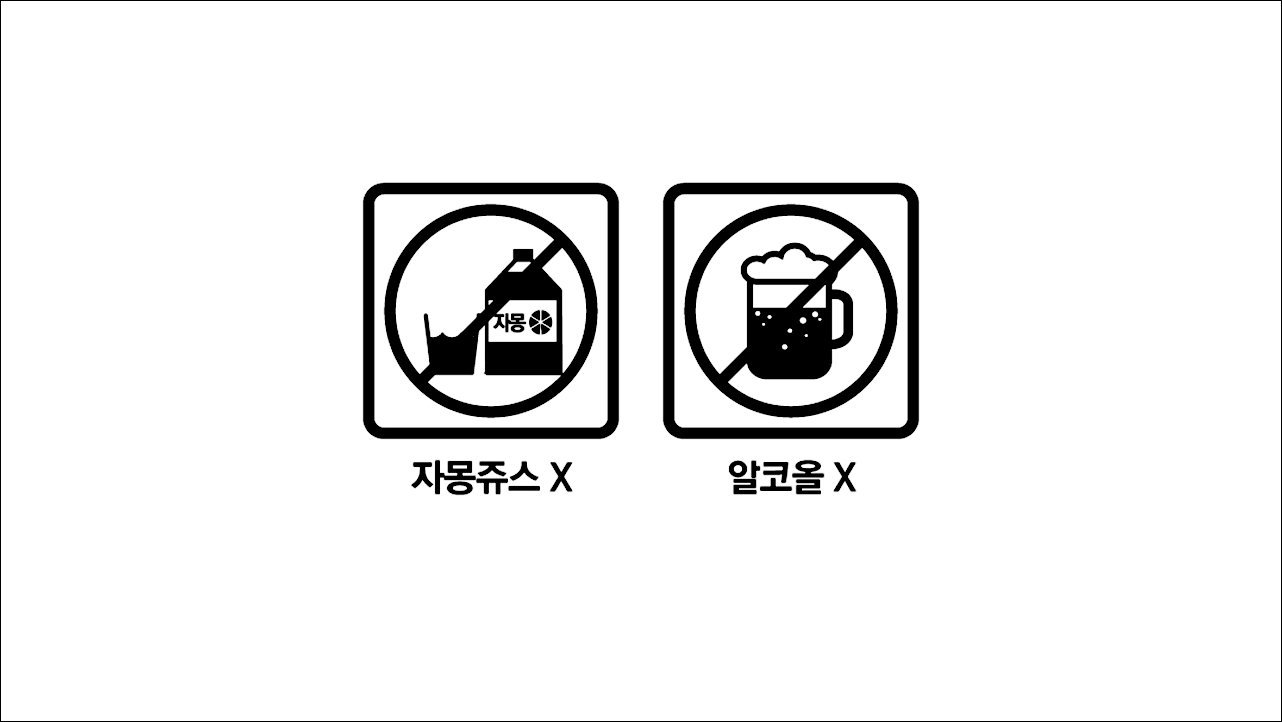 자몽

자몽쥬스 X

알코올 X