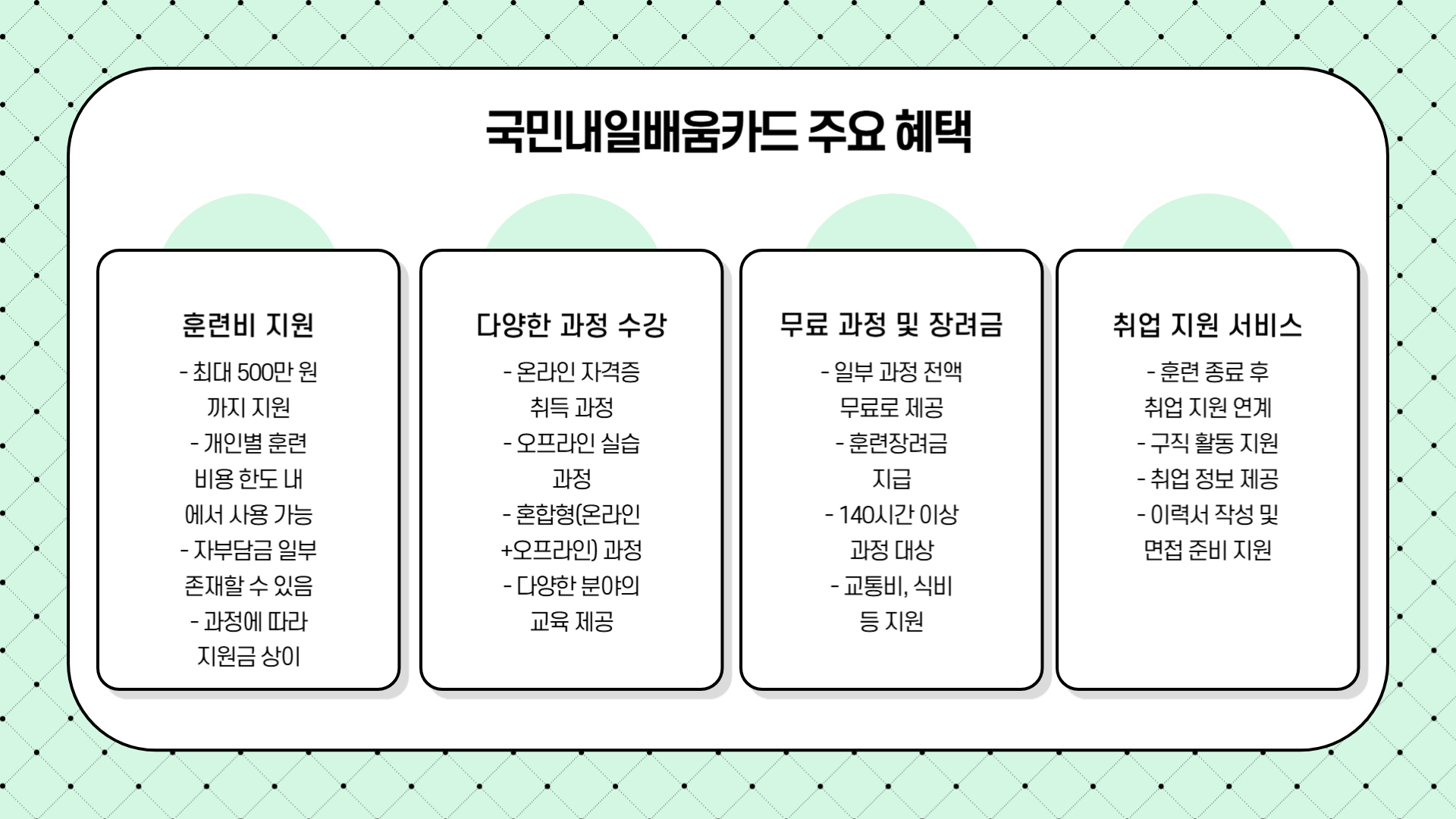 국민내일배움카드 주요 혜택

훈련비 지원

- 최대 500만 원 까지 지원
- 개인별 훈련 비용 한도 내 에서 사용 가능
- 자부담금 일부 존재할 수 있음
- 과정에 따라 지원금 상이

다양한 과정 수강

- 온라인 자격증 취득 과정
- 오프라인 실습 과정
- 혼합형(온라인 +오프라인) 과정
- 다양한 분야의 교육 제공

무료 과정 및 장려금

- 일부 과정 전액 무료로 제공
- 훈련장려금 지급
- 140시간 이상 과정 대상
- 교통비, 식비 등 지원

취업 지원 서비스

- 훈련 종료 후 취업 지원 연계
- 구직 활동 지원
- 취업 정보 제공
- 이력서 작성 및 면접 준비 지원