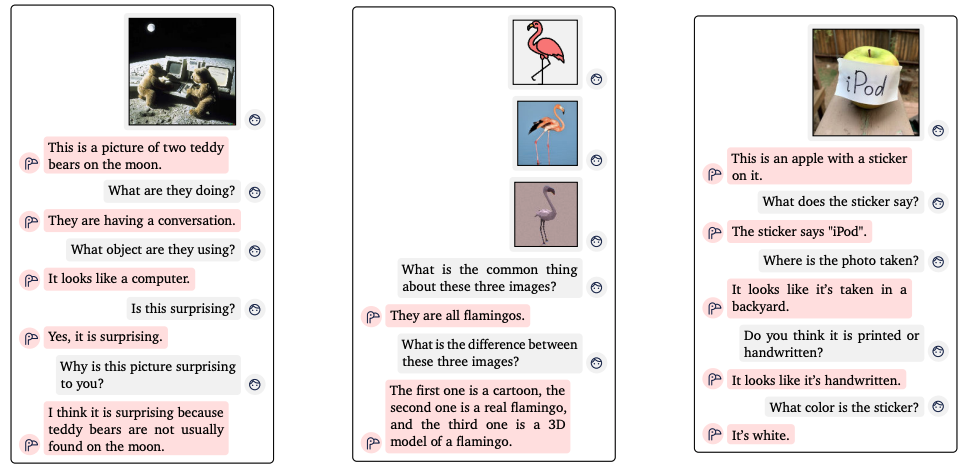 This is a picture of two teddy bears on the moon.

What are they doing?

They are having a conversation.

What object are they using?

It looks like a computer.

Is this surprising?

Yes, it is surprising.

Why is this picture surprising to you?

I think it is surprising because teddy bears are not usually found on the moon.

What is the common thing about these three images?

They are all flamingos.

What is the difference between these three images?

The first one is a cartoon, the second one is a real flamingo, and the third one is a 3D model of a flamingo.

iPod

This is an apple with a sticker on it.

What does the sticker say?

The sticker says "iPod".

Where is the photo taken?

It looks like it's taken in a backyard.

Do you think it is printed or handwritten?

It looks like it's handwritten.

What color is the sticker?

It's white.