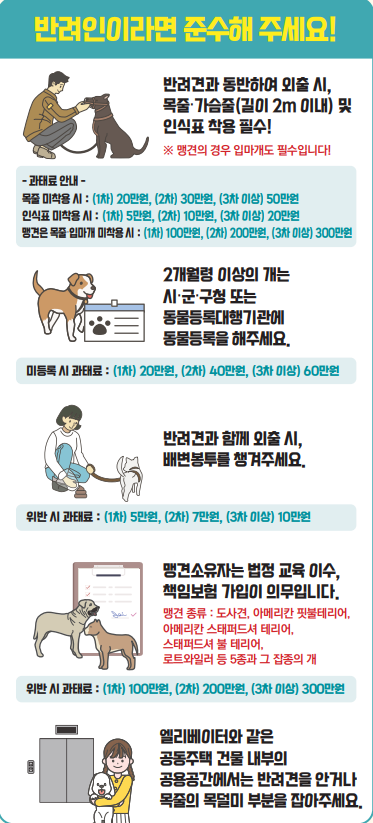 반려인이라면 준수해 주세요!

반려견과 동반하여 외출 시, 목줄·가슴줄(길이 2m 이내) 및 인식표 착용 필수!

※ 맹견의 경우 입마개도 필수입니다!

- 과태료 안내 -
목줄 미착용 시 : (1차) 20만원, (2차) 30만원, (3차 이상) 50만원
인식표 미착용 시 : (1차) 5만원, (2차) 10만원, (3차 이상) 20만원
맹견은 목줄·입마개 미착용 시 : (1차) 100만원, (2차) 200만원, (3차 이상) 300만원

2개월령 이상의 개는 시·군·구청 또는 동물등록대행기관에 동물등록을 해주세요.

미등록 시 과태료 : (1차) 20만원, (2차) 40만원, (3차 이상) 60만원

반려견과 함께 외출 시, 배변봉투를 챙겨주세요.

위반 시 과태료 : (1차) 5만원, (2차) 7만원, (3차 이상) 10만원

맹견소유자는 법정 교육 이수, 책임보험 가입이 의무입니다.

맹견 종류 : 도사견, 아메리칸 핏불테리어, 아메리칸 스태퍼드셔 테리어, 스태퍼드셔 불 테리어, 로트와일러 등 5종과 그 잡종의 개

위반 시 과태료 : (1차) 100만원, (2차) 200만원, (3차 이상) 300만원

엘리베이터와 같은 공동주택 건물 내부의 공용공간에서는 반려견을 안거나 목줄의 목덜미 부분을 잡아주세요.