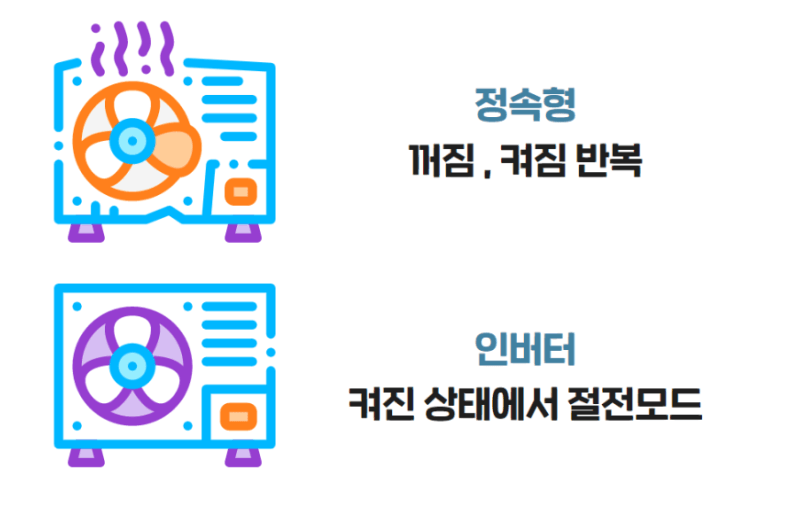 정속형
꺼짐 , 켜짐 반복

인버터
켜진 상태에서 절전모드