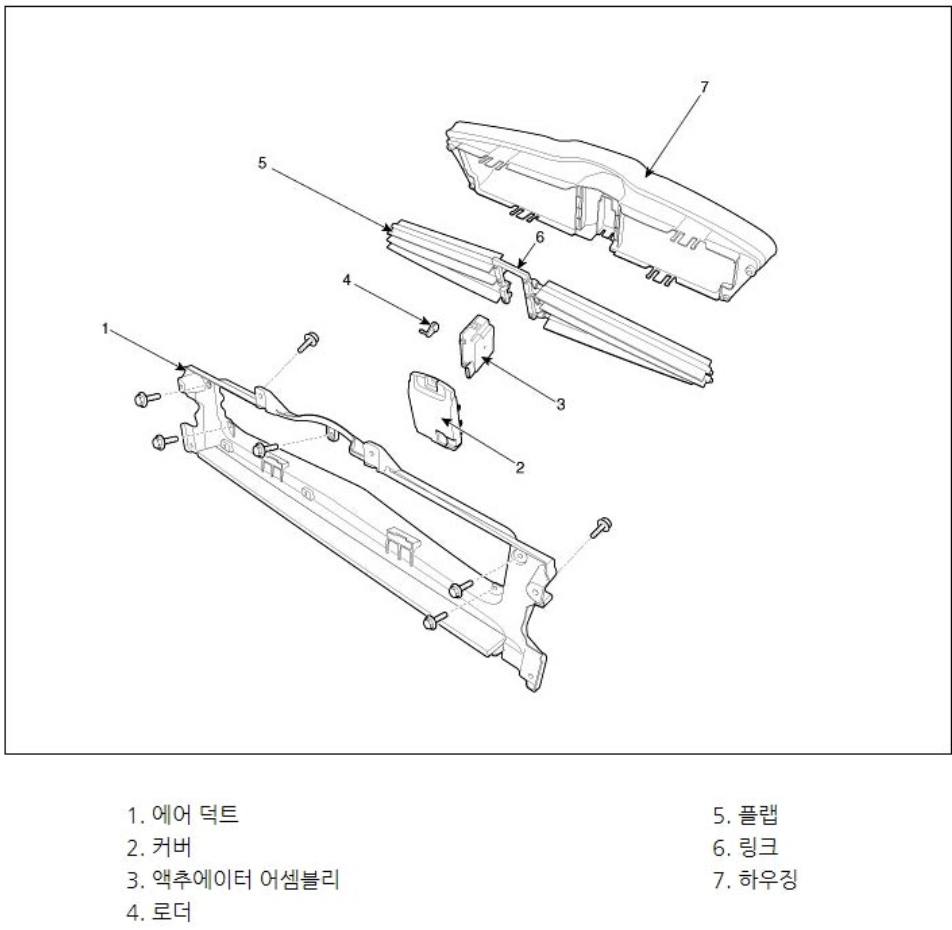 7

5

6

4

1

3

2

1. 에어 덕트
2. 커버
3. 액추에이터 어셈블리
4. 로더

5. 플랩
6. 링크
7. 하우징