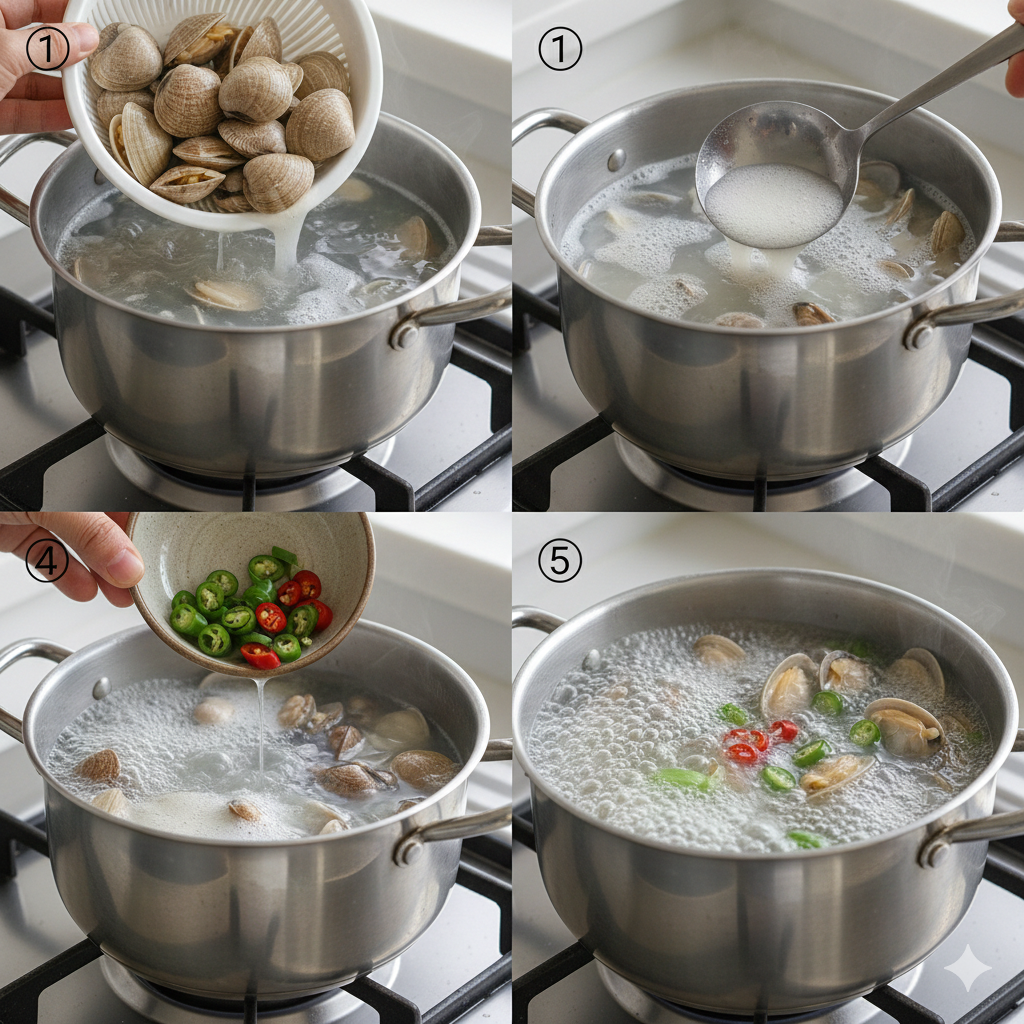 ①

①

④

⑤