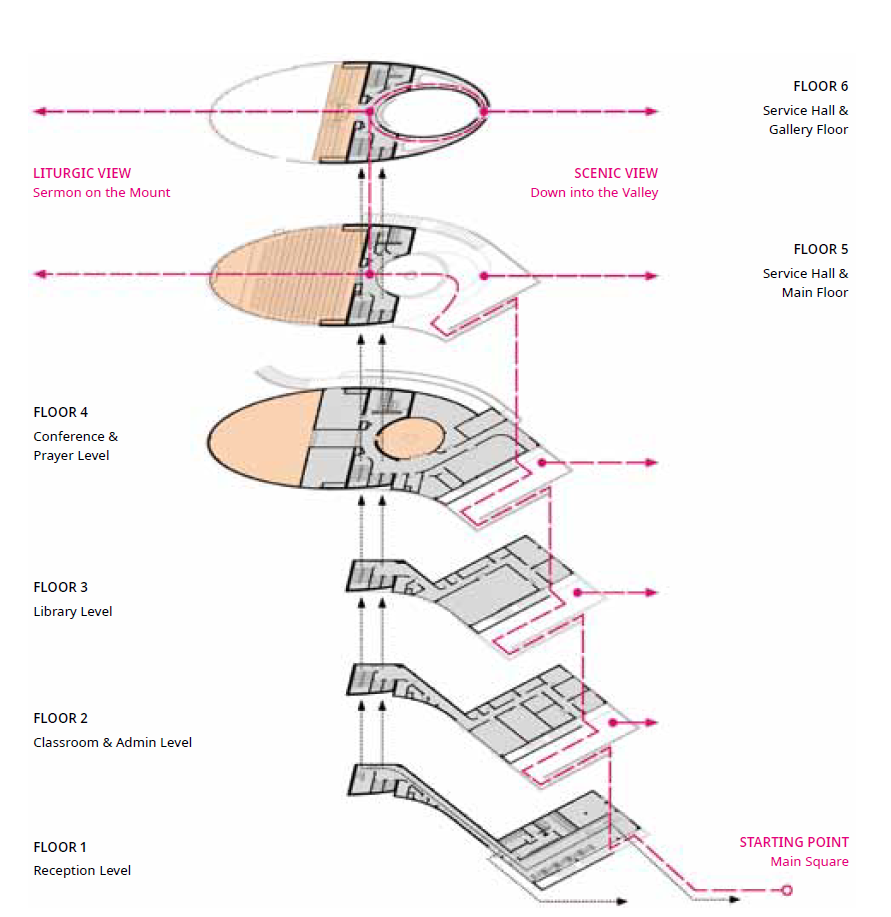 FLOOR 6
Service Hall &
Gallery Floor

LITURGIC VIEW
Sermon on the Mount

SCENIC VIEW
Down into the Valley

FLOOR 5
Service Hall &
Main Floor

FLOOR 4
Conference &
Prayer Level

FLOOR 3
Library Level

FLOOR 2
Classroom & Admin Level

FLOOR 1
Reception Level

STARTING POINT
Main Square