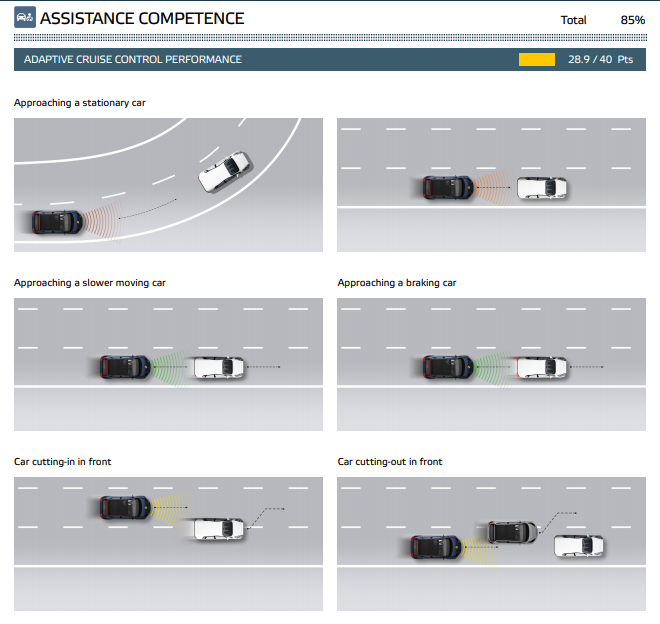 ASSISTANCE COMPETENCE

Total 85%

ADAPTIVE CRUISE CONTROL PERFORMANCE 28.9 / 40 Pts

Approaching a stationary car

Approaching a slower moving car

Approaching a braking car

Car cutting-in in front

Car cutting-out in front