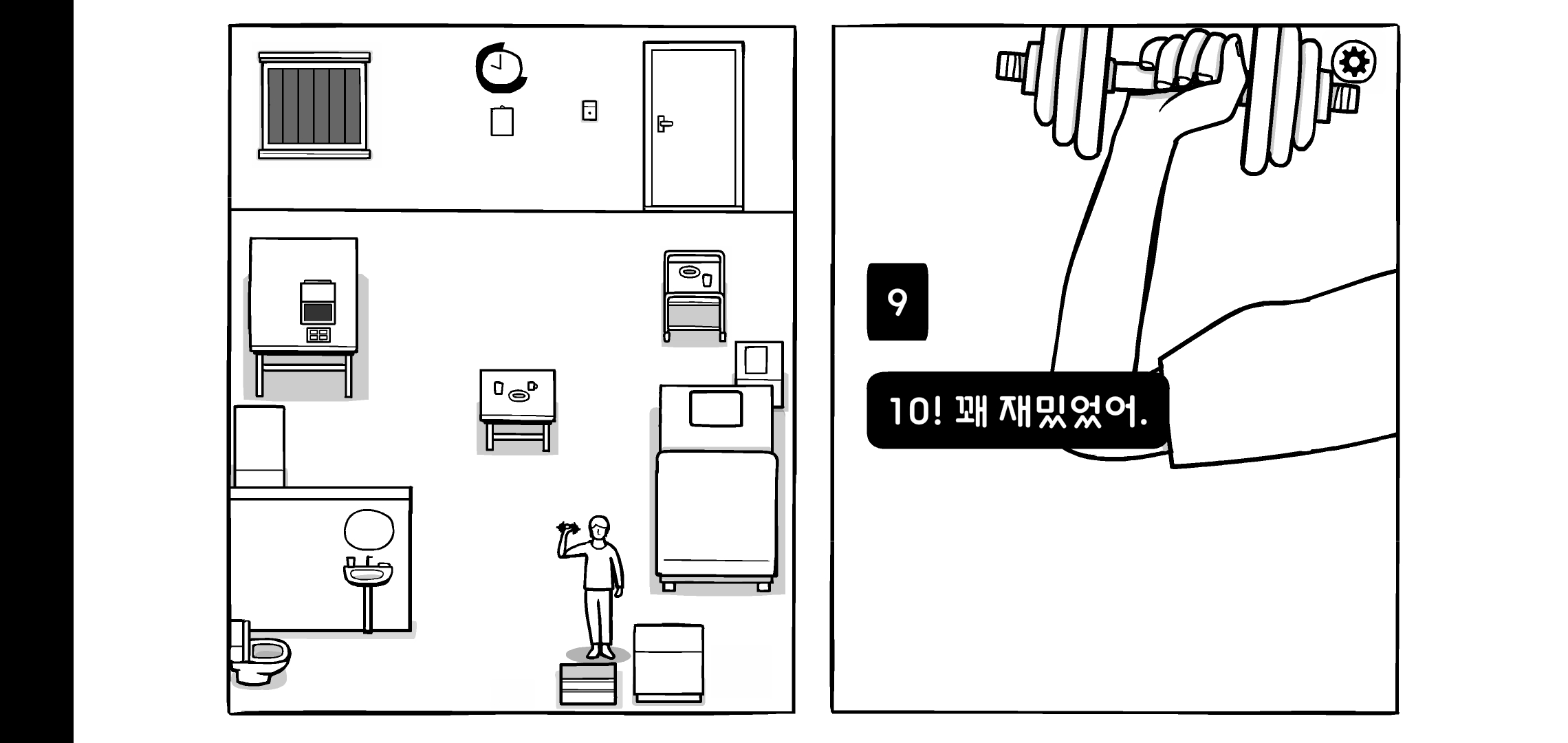 9

10! 꽤 재밌었어.