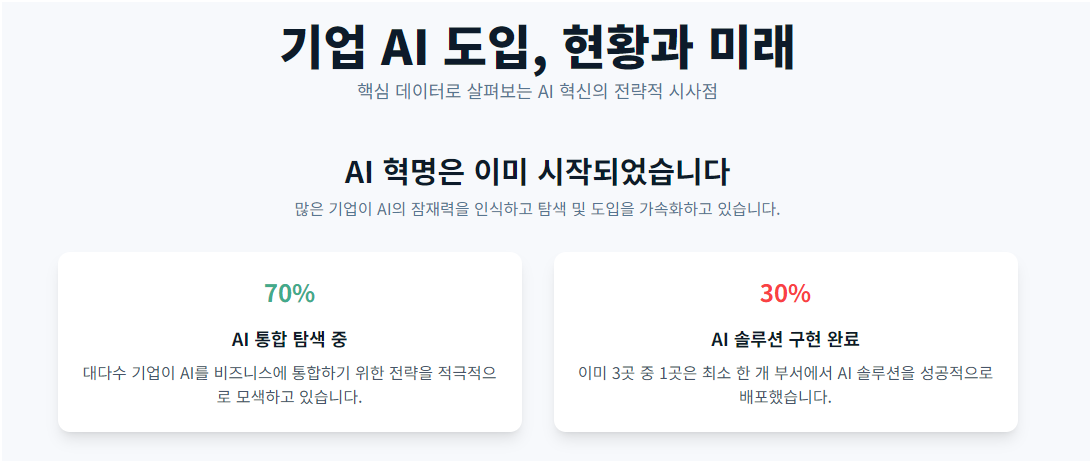 기업 AI 도입, 현황과 미래

핵심 데이터로 살펴보는 AI 혁신의 전략적 시사점

AI 혁명은 이미 시작되었습니다

많은 기업이 AI의 잠재력을 인식하고 탐색 및 도입을 가속화하고 있습니다.

70%

AI 통합 탐색 중

대다수 기업이 AI를 비즈니스에 통합하기 위한 전략을 적극적으로 모색하고 있습니다.

30%

AI 솔루션 구현 완료

이미 3곳 중 1곳은 최소 한 개 부서에서 AI 솔루션을 성공적으로 배포했습니다.