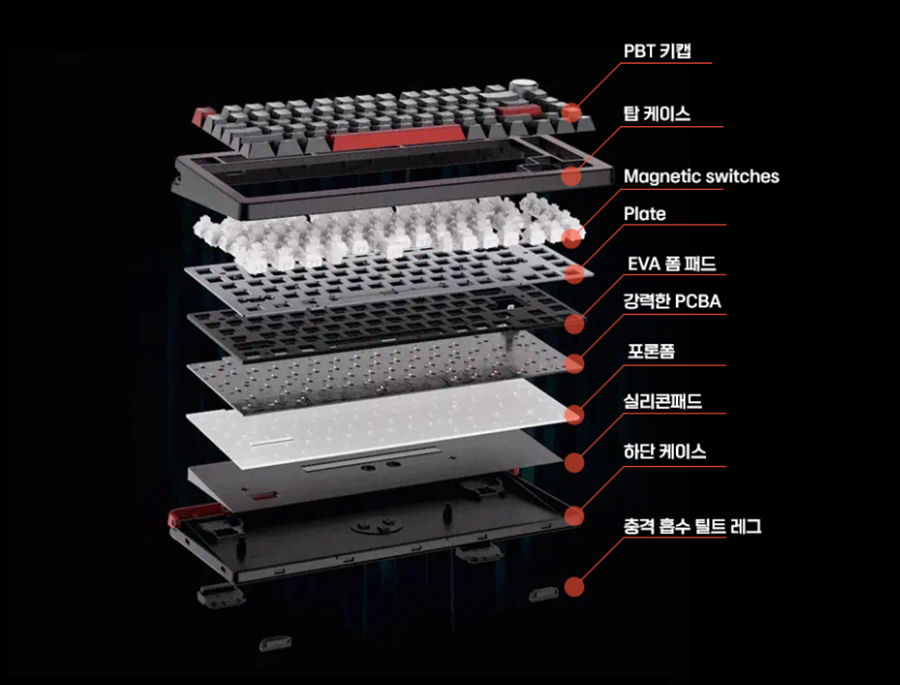 PBT 키캡

탑 케이스

Magnetic switches

Plate

EVA 폼 패드

강력한 PCBA

포론폼

실리콘패드

하단 케이스

충격 흡수 틸트 레그