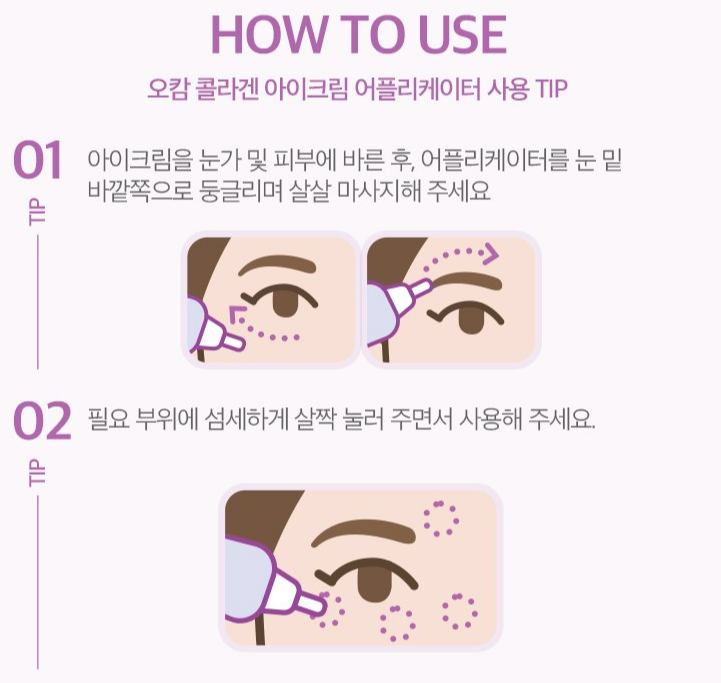 HOW TO USE

오캄 콜라겐 아이크림 어플리케이터 사용 TIP

01 TIP

아이크림을 눈가 및 피부에 바른 후, 어플리케이터를 눈 밑 바깥쪽으로 둥글리며 살살 마사지해 주세요

02 TIP

필요 부위에 섬세하게 살짝 눌러 주면서 사용해 주세요.