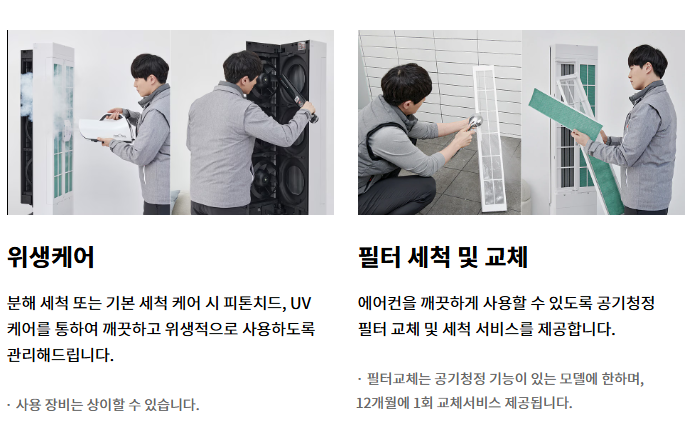 위생케어

분해 세척 또는 기본 세척 케어 시 피톤치드, UV 케어를 통하여 깨끗하고 위생적으로 사용하도록 관리해드립니다.

· 사용 장비는 상이할 수 있습니다.

필터 세척 및 교체

에어컨을 깨끗하게 사용할 수 있도록 공기청정 필터 교체 및 세척 서비스를 제공합니다.

· 필터교체는 공기청정 기능이 있는 모델에 한하며, 12개월에 1회 교체서비스 제공됩니다.