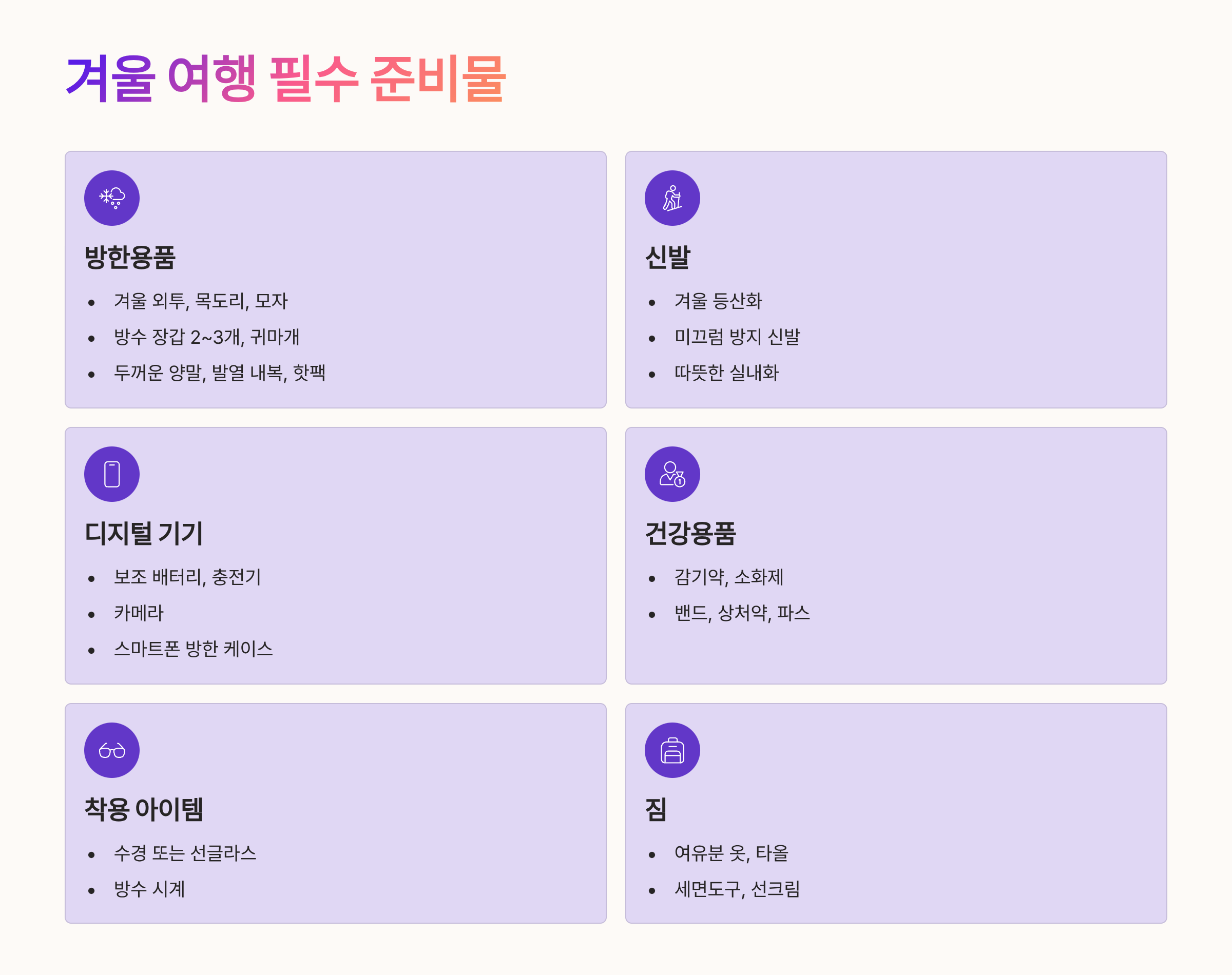 겨울 여행 필수 준비물

방한용품

• 겨울 외투, 목도리, 모자
• 방수 장갑 2~3개, 귀마개
• 두꺼운 양말, 발열 내복, 핫팩

신발

• 겨울 등산화
• 미끄럼 방지 신발
• 따뜻한 실내화

디지털 기기

• 보조 배터리, 충전기
• 카메라
• 스마트폰 방한 케이스

건강용품

• 감기약, 소화제
• 밴드, 상처약, 파스

착용 아이템

• 수경 또는 선글라스
• 방수 시계

짐

• 여유분 옷, 타올
• 세면도구, 선크림