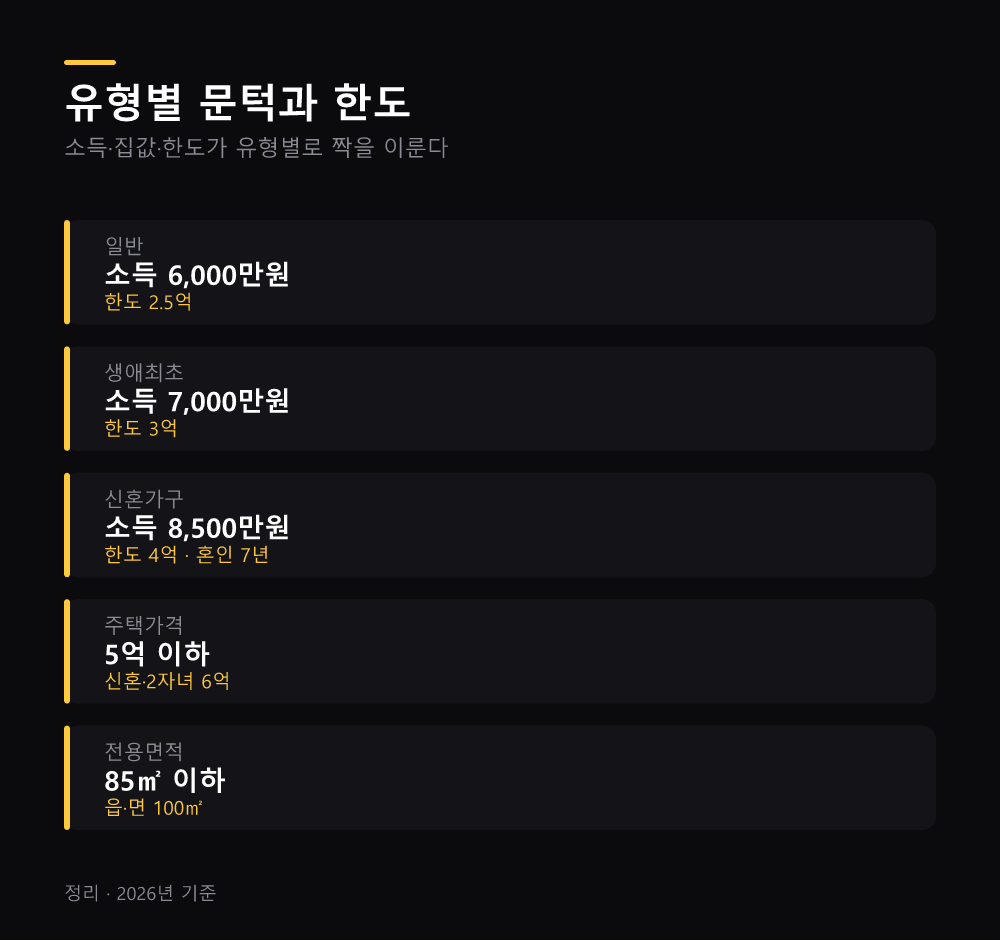 유형별 문턱과 한도

소득·집값·한도가 유형별로 짝을 이룬다

일반
소득 6,000만원
한도 2.5억

생애최초
소득 7,000만원
한도 3억

신혼가구
소득 8,500만원
한도 4억 · 혼인 7년

주택가격
5억 이하
신혼·2자녀 6억

전용면적
85㎡ 이하
읍·면 100㎡

정리 · 2026년 기준