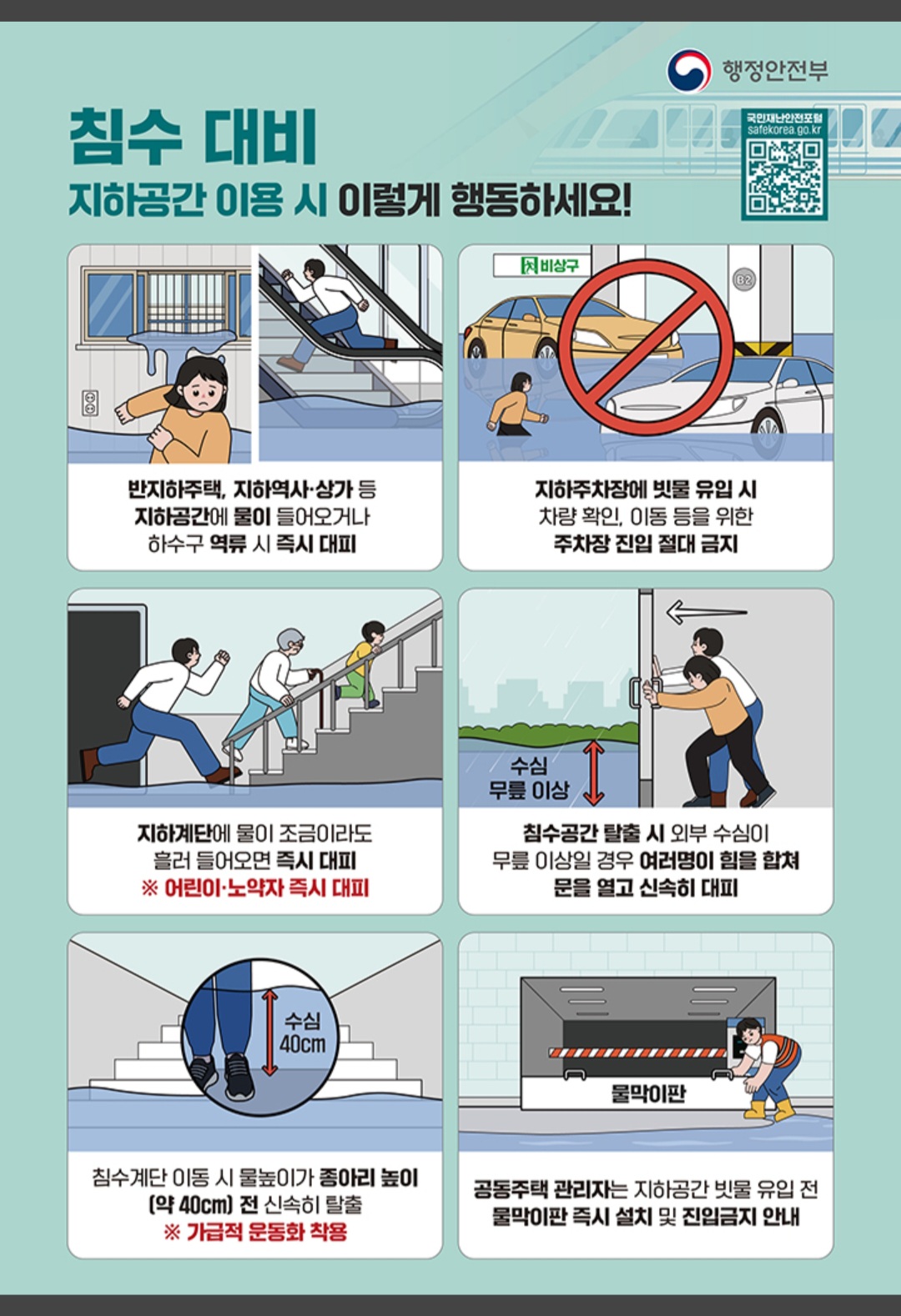 행정안전부

국민재난안전포털
safekorea.go.kr

침수 대비
지하공간 이용 시 이렇게 행동하세요!

반지하주택, 지하역사·상가 등 지하공간에 물이 들어오거나 하수구 역류 시 즉시 대피

비상구

B2

지하주차장에 빗물 유입 시 차량 확인, 이동 등을 위한 주차장 진입 절대 금지

지하계단에 물이 조금이라도 흘러 들어오면 즉시 대피
※ 어린이·노약자 즉시 대피

수심 무릎 이상

침수공간 탈출 시 외부 수심이 무릎 이상일 경우 여러명이 힘을 합쳐 문을 열고 신속히 대피

수심 40cm

침수계단 이동 시 물높이가 종아리 높이 (약 40cm) 전 신속히 탈출
※ 가급적 운동화 착용

물막이판

공동주택 관리자는 지하공간 빗물 유입 전 물막이판 즉시 설치 및 진입금지 안내