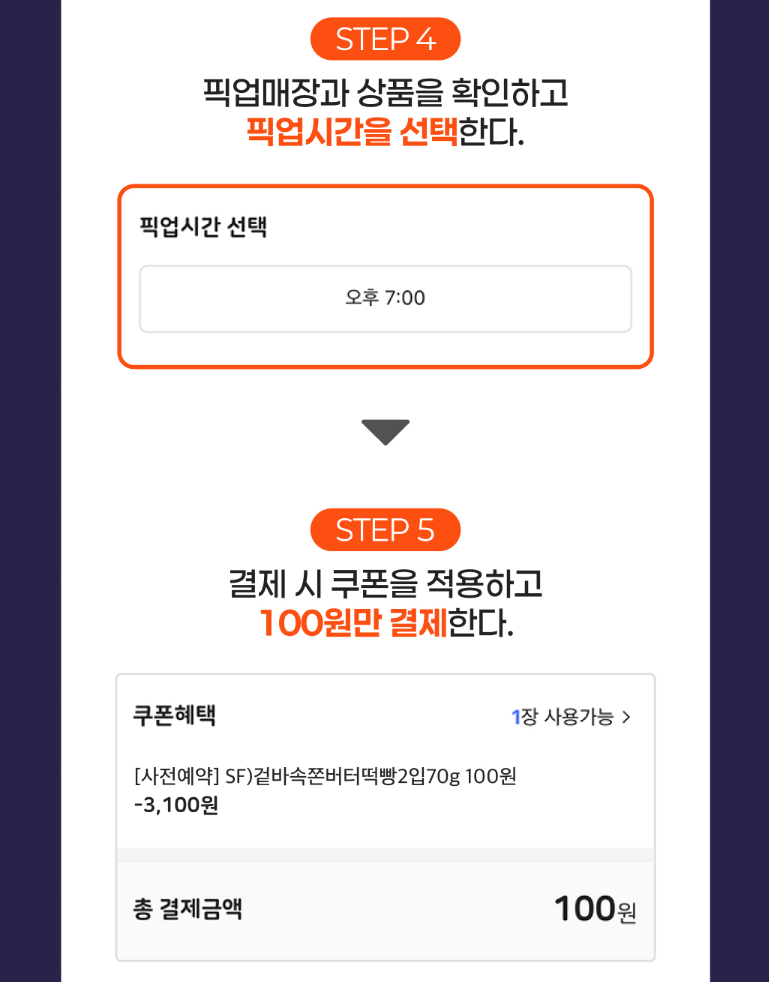 STEP 4

픽업매장과 상품을 확인하고
픽업시간을 선택한다.

픽업시간 선택

오후 7:00

STEP 5

결제 시 쿠폰을 적용하고
100원만 결제한다.

쿠폰혜택

1장 사용가능 >

[사전예약] SF)겉바속쫀버터떡빵2입70g 100원
-3,100원

총 결제금액

100원