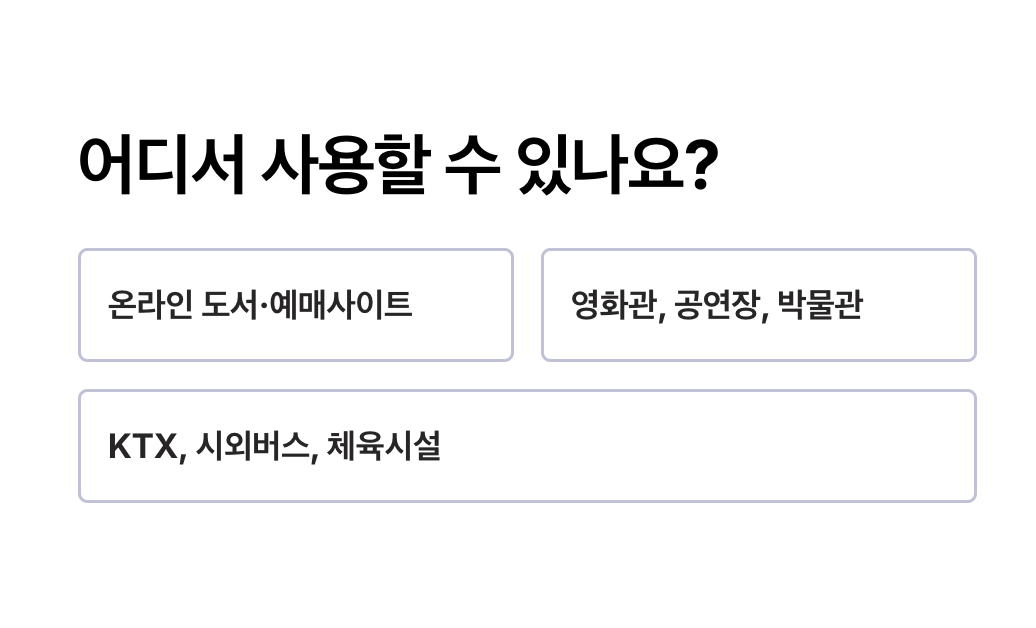 어디서 사용할 수 있나요?

온라인 도서·예매사이트

영화관, 공연장, 박물관

KTX, 시외버스, 체육시설