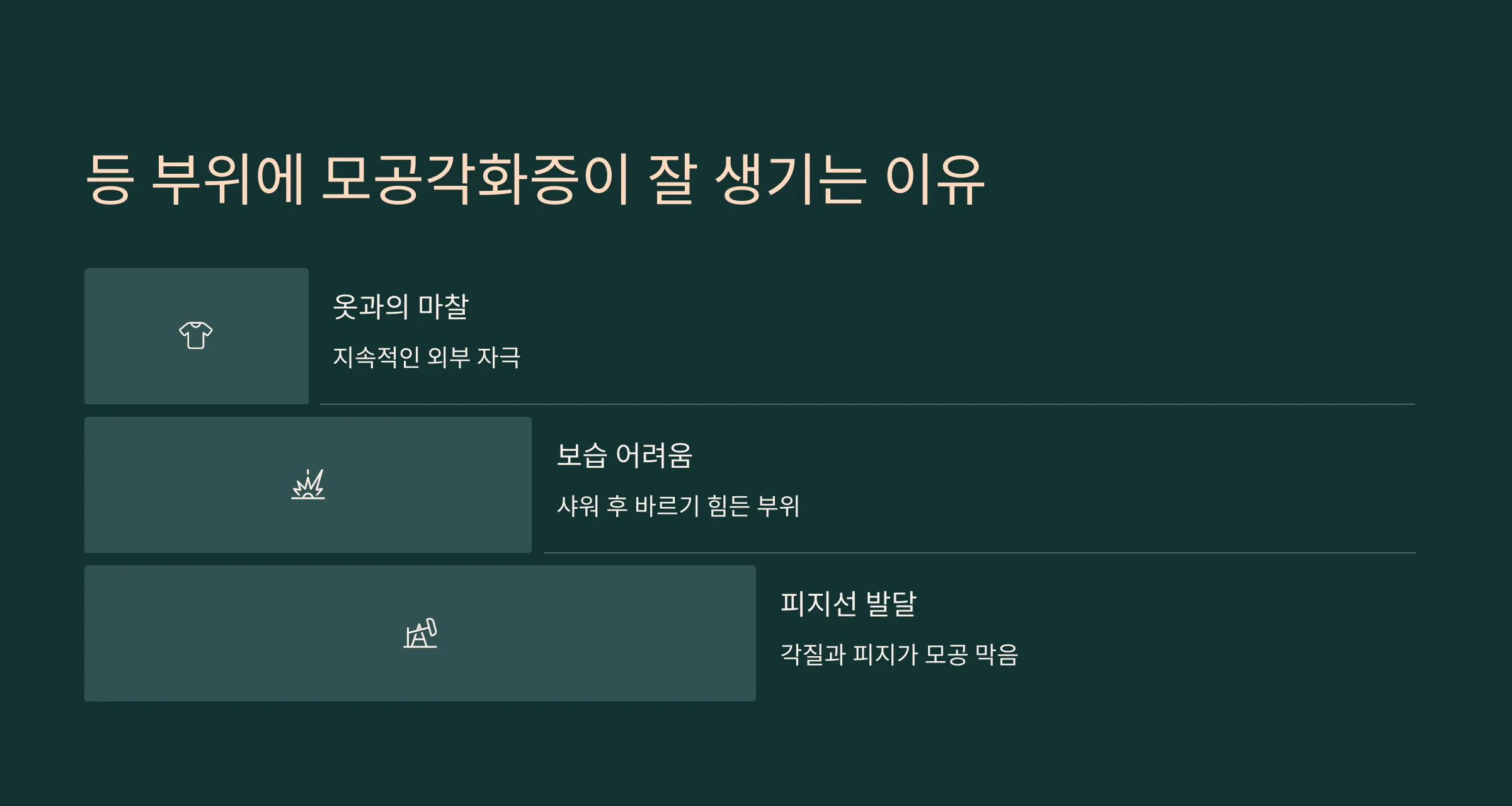 등 부위에 모공각화증이 잘 생기는 이유

옷과의 마찰

지속적인 외부 자극

보습 어려움

샤워 후 바르기 힘든 부위

피지선 발달

각질과 피지가 모공 막음